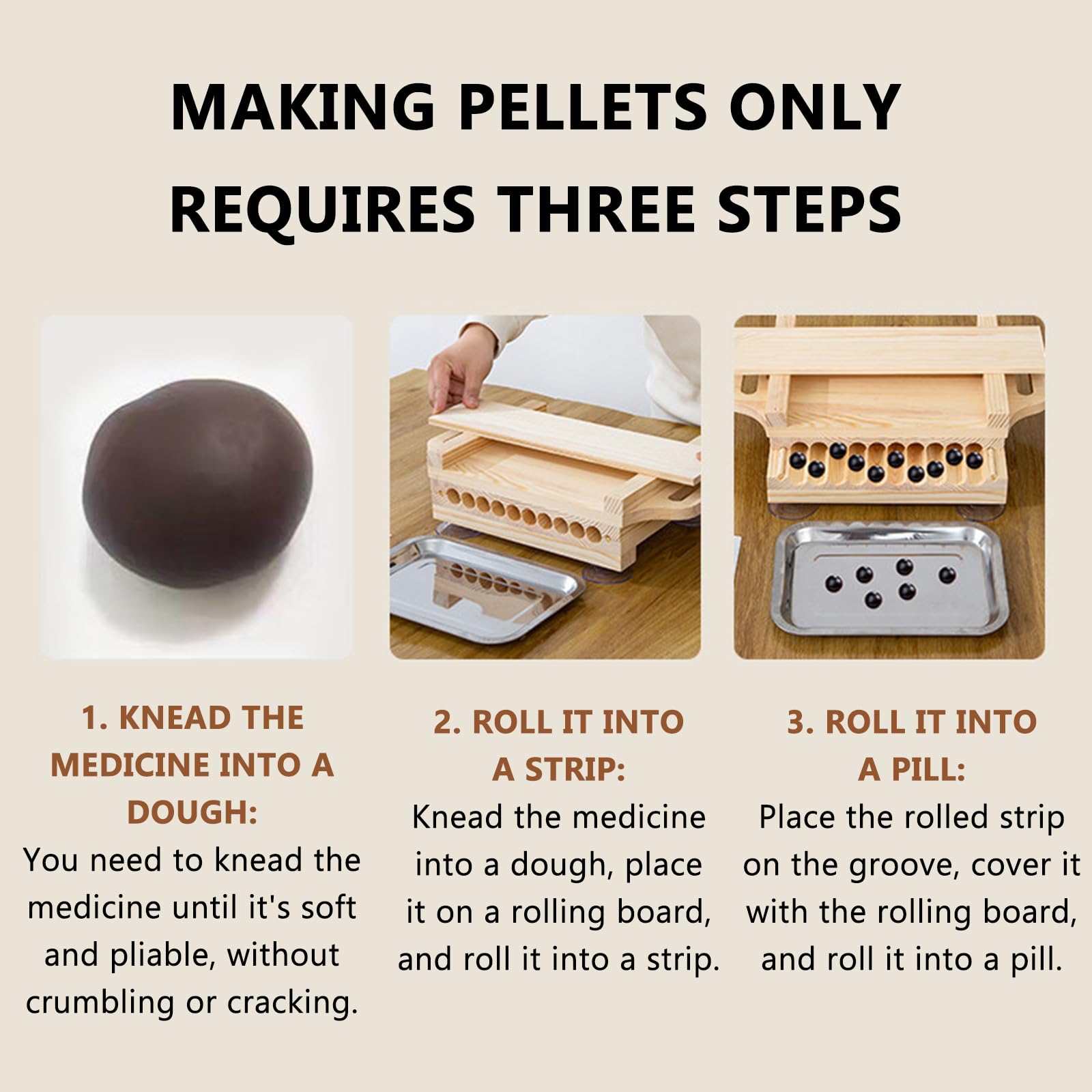 MAKING PELLETS ONLY REQUIRES THREE STEPS

1. KNEAD THE MEDICINE INTO A DOUGH:
You need to knead the medicine until it's soft and pliable, without crumbling or cracking.

2. ROLL IT INTO A STRIP:
Knead the medicine into a dough, place it on a rolling board, and roll it into a strip.

3. ROLL IT INTO A PILL:
Place the rolled strip on the groove, cover it with the rolling board, and roll it into a pill.