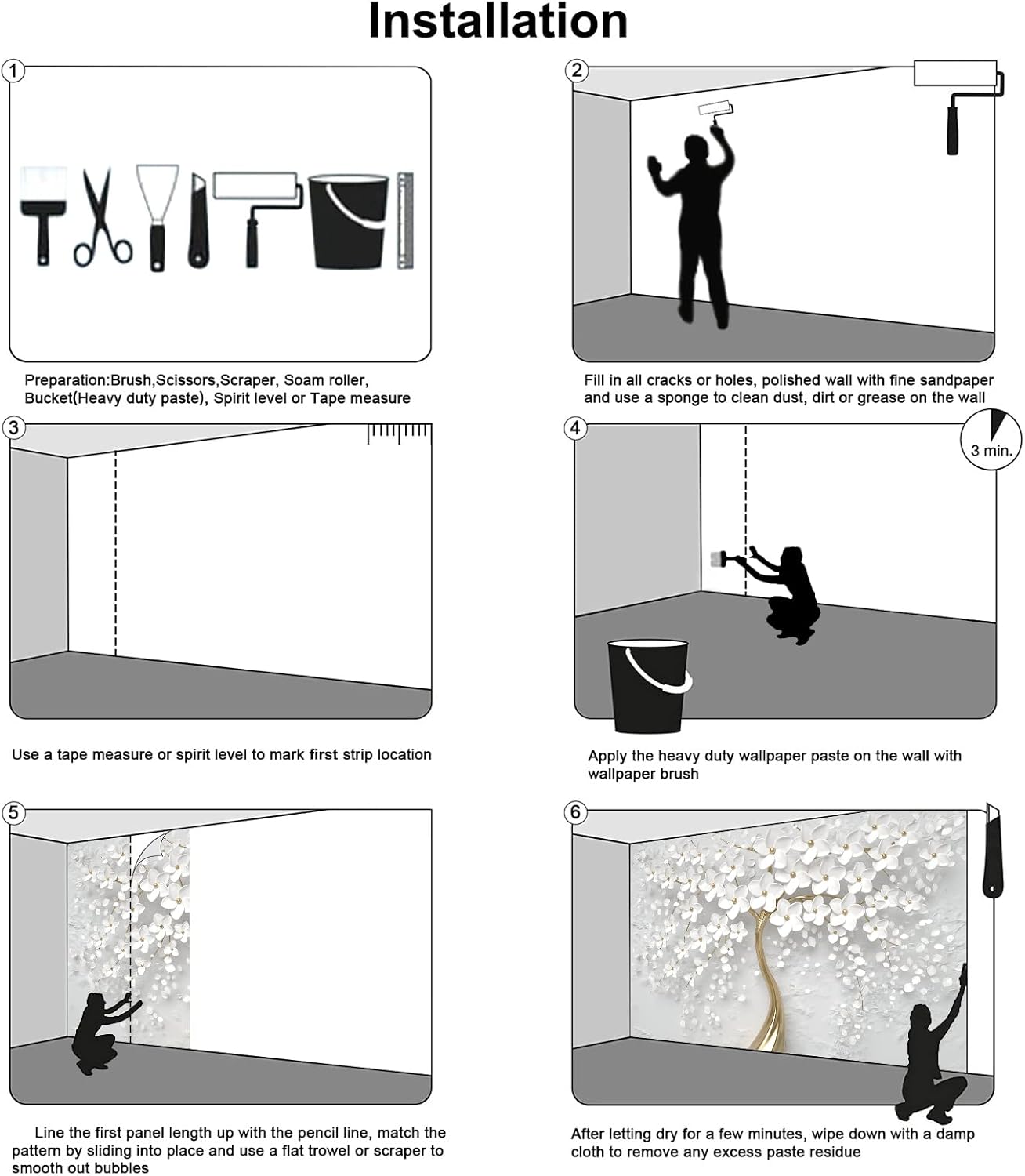 Installation

1

Preparation:Brush,Scissors,Scraper, Soam roller, Bucket(Heavy duty paste), Spirit level or Tape measure

2

Fill in all cracks or holes, polished wall with fine sandpaper and use a sponge to clean dust, dirt or grease on the wall

3

Use a tape measure or spirit level to mark first strip location

4

3 min.

Apply the heavy duty wallpaper paste on the wall with wallpaper brush

5

Line the first panel length up with the pencil line, match the pattern by sliding into place and use a flat trowel or scraper to smooth out bubbles

6

After letting dry for a few minutes, wipe down with a damp cloth to remove any excess paste residue