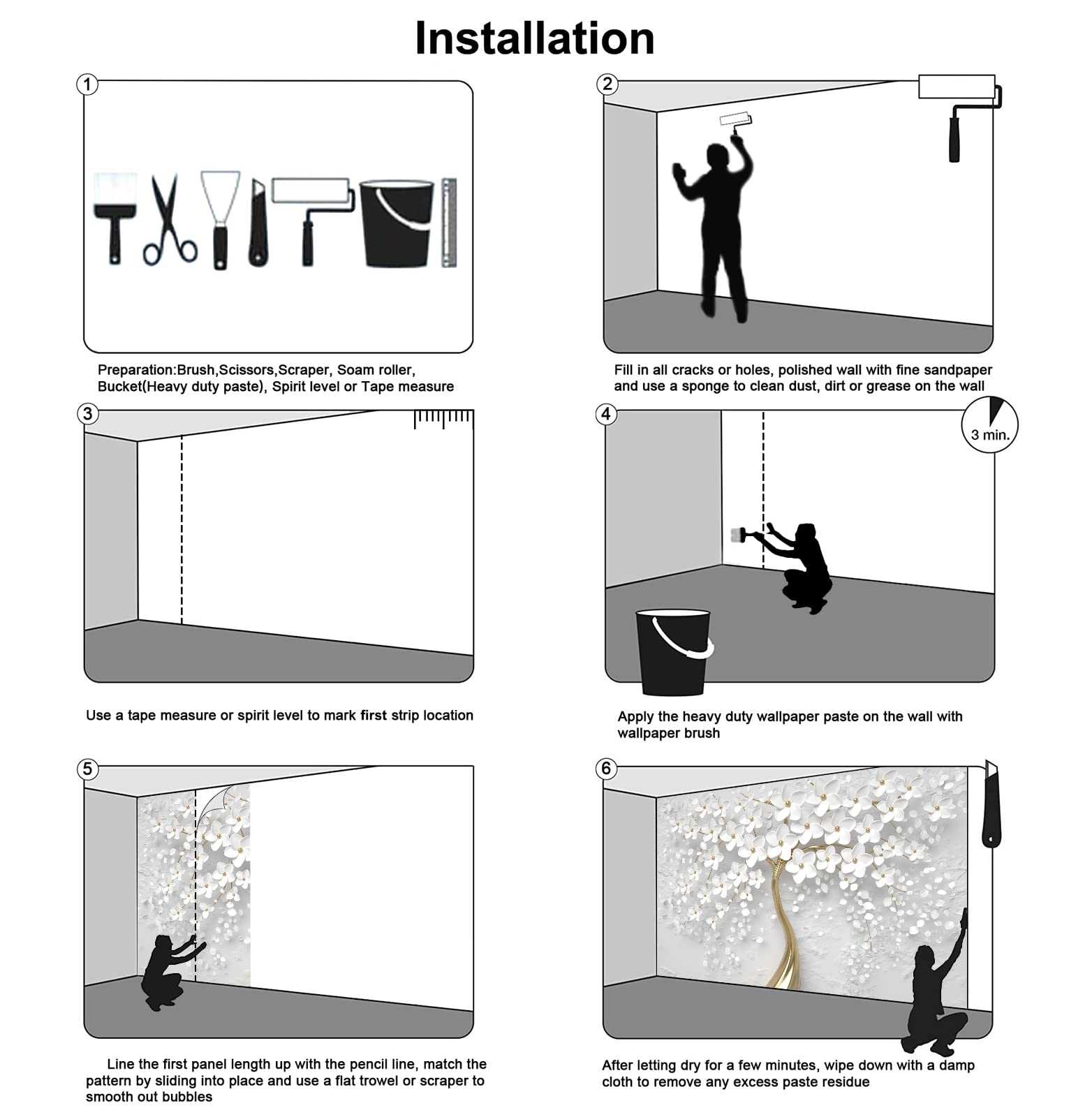 Installation

1

Preparation:Brush,Scissors,Scraper, Soam roller, Bucket(Heavy duty paste), Spirit level or Tape measure

2

Fill in all cracks or holes, polished wall with fine sandpaper and use a sponge to clean dust, dirt or grease on the wall

3

Use a tape measure or spirit level to mark first strip location

4

3 min.

Apply the heavy duty wallpaper paste on the wall with wallpaper brush

5

Line the first panel length up with the pencil line, match the pattern by sliding into place and use a flat trowel or scraper to smooth out bubbles

6

After letting dry for a few minutes, wipe down with a damp cloth to remove any excess paste residue