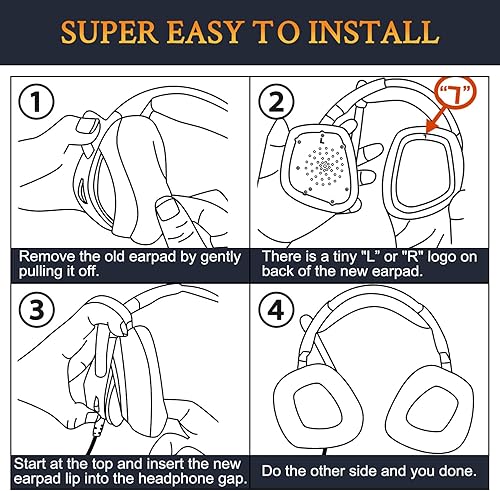 SUPER EASY TO INSTALL

1

Remove the old earpad by gently pulling it off.

2

"7"

L

There is a tiny "L" or "R" logo on back of the new earpad.

3

Start at the top and insert the new earpad lip into the headphone gap.

4

Do the other side and you done.