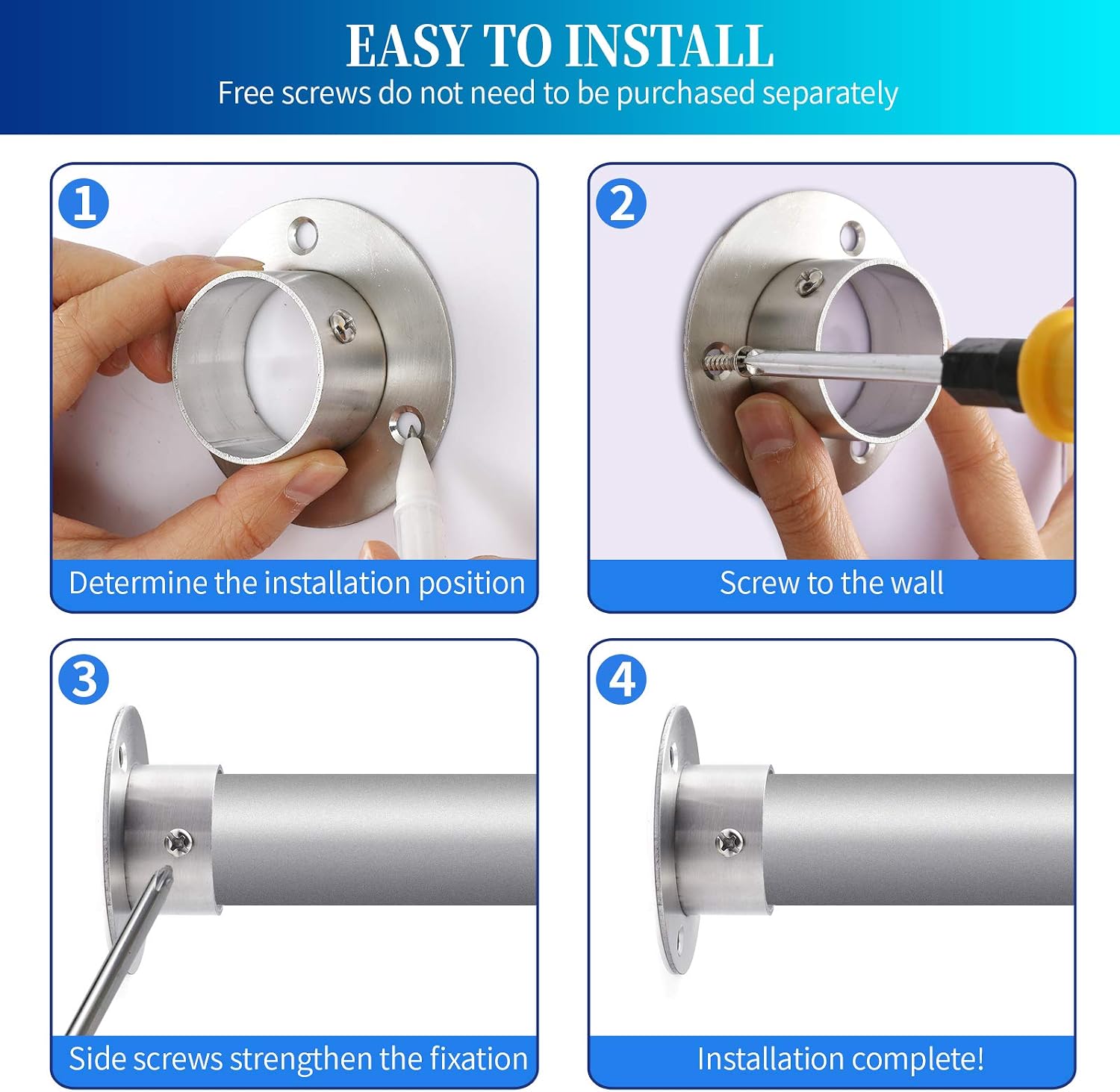 EASY TO INSTALL
Free screws do not need to be purchased separately

1
Determine the installation position

2
Screw to the wall

3
Side screws strengthen the fixation

4
Installation complete!