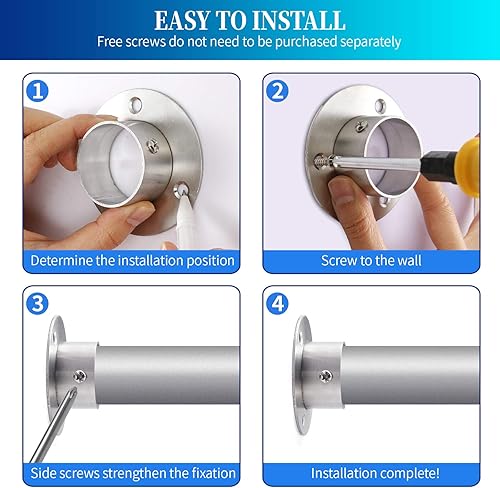 EASY TO INSTALL
Free screws do not need to be purchased separately

1
Determine the installation position

2
Screw to the wall

3
Side screws strengthen the fixation

4
Installation complete!