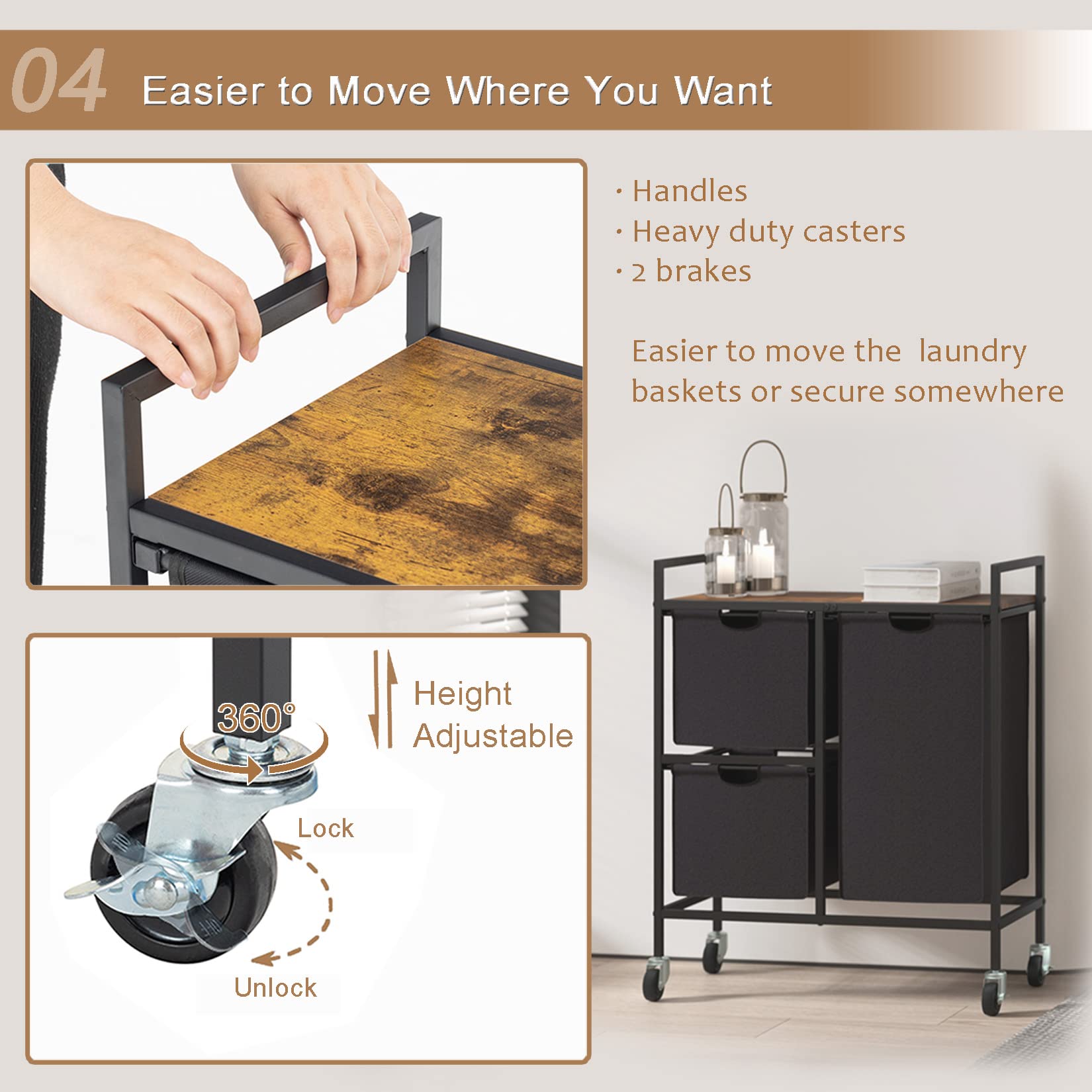 04 Easier to Move Where You Want

· Handles
· Heavy duty casters
· 2 brakes

Easier to move the laundry baskets or secure somewhere

360°

Height Adjustable

Lock

Unlock