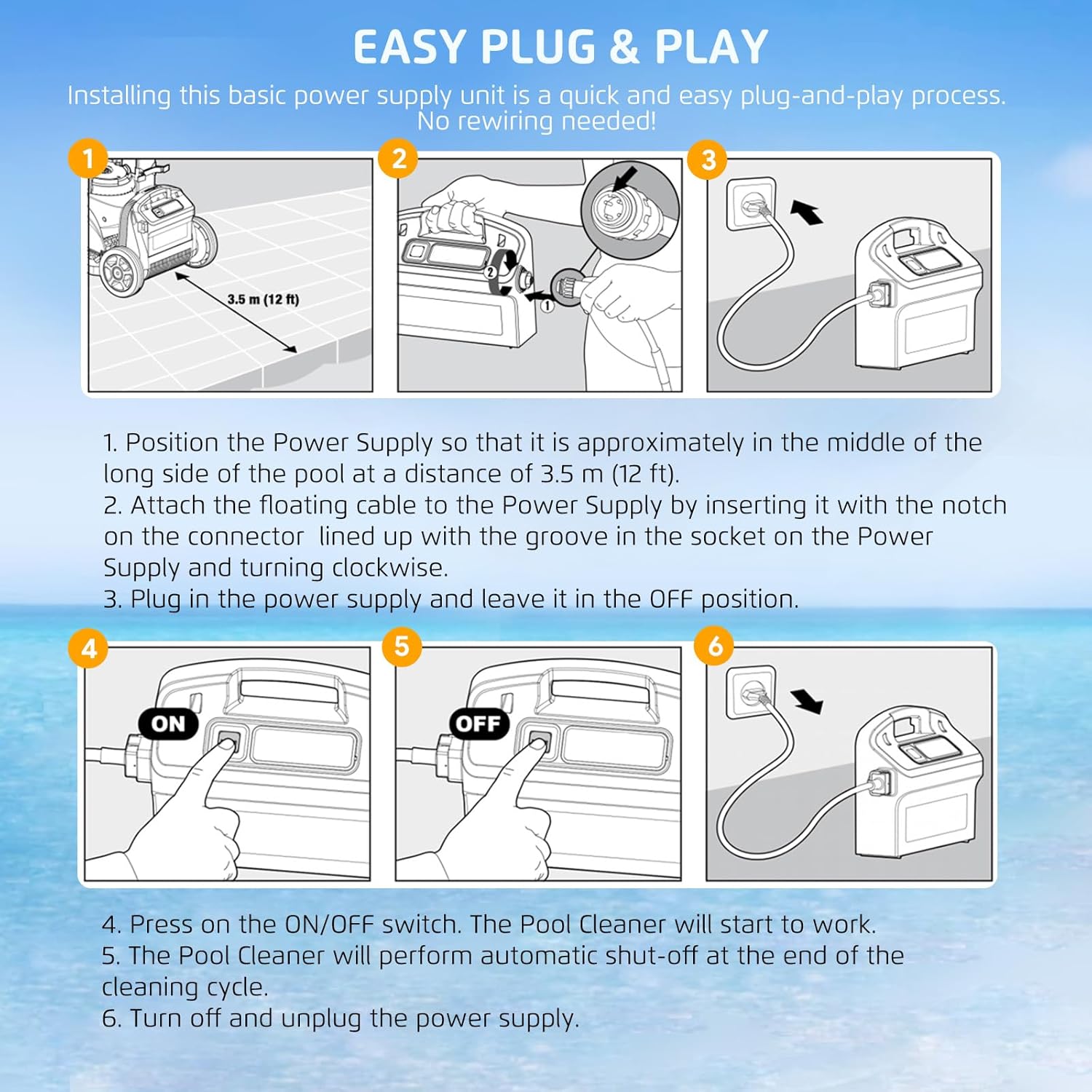 EASY PLUG & PLAY

Installing this basic power supply unit is a quick and easy plug-and-play process. No rewiring needed!

1

3.5 m (12 ft)

2

2

1

3

1. Position the Power Supply so that it is approximately in the middle of the long side of the pool at a distance of 3.5 m (12 ft).
2. Attach the floating cable to the Power Supply by inserting it with the notch on the connector lined up with the groove in the socket on the Power Supply and turning clockwise.
3. Plug in the power supply and leave it in the OFF position.

4

ON

5

OFF

6

4. Press on the ON/OFF switch. The Pool Cleaner will start to work.
5. The Pool Cleaner will perform automatic shut-off at the end of the cleaning cycle.
6. Turn off and unplug the power supply.