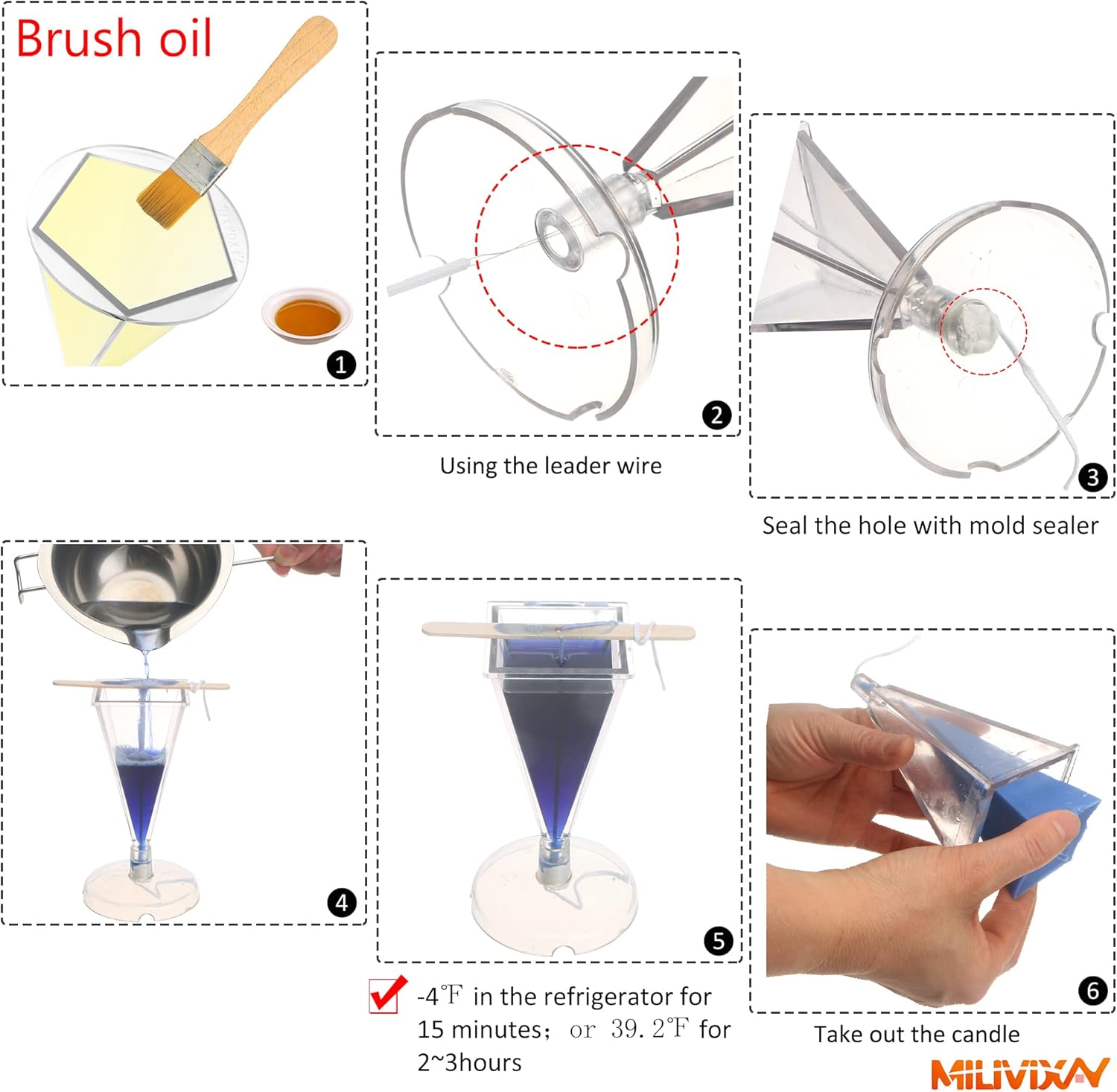 Brush oil

1

2

Using the leader wire

3

Seal the hole with mold sealer

4

5

-4℉ in the refrigerator for 15 minutes; or 39.2℉ for 2~3hours

6

Take out the candle

MILIVIXAY