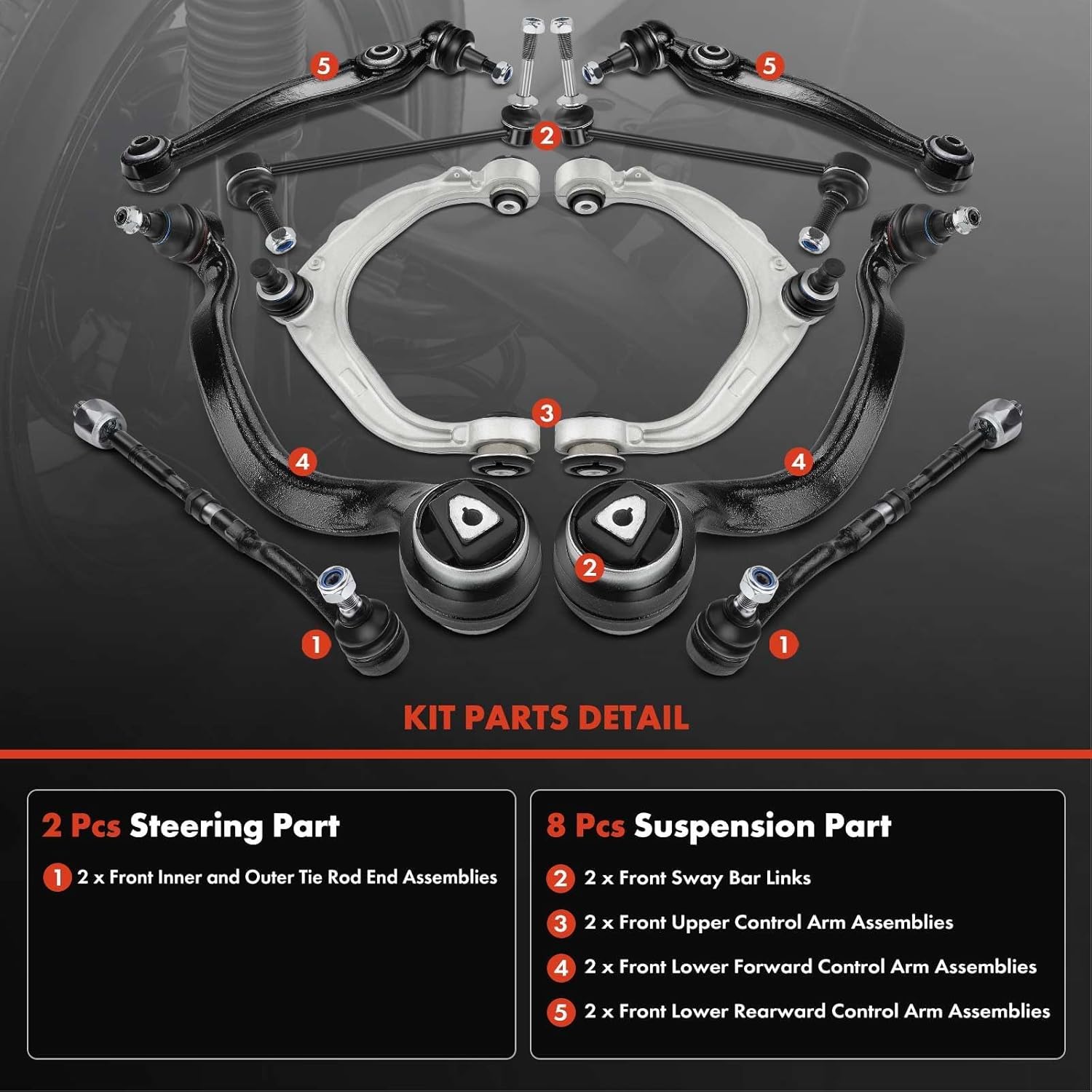 5
5
2
3
4
4
2
1
1

KIT PARTS DETAIL

2 Pcs Steering Part

1 2 x Front Inner and Outer Tie Rod End Assemblies

8 Pcs Suspension Part

2 2 x Front Sway Bar Links

3 2 x Front Upper Control Arm Assemblies

4 2 x Front Lower Forward Control Arm Assemblies

5 2 x Front Lower Rearward Control Arm Assemblies