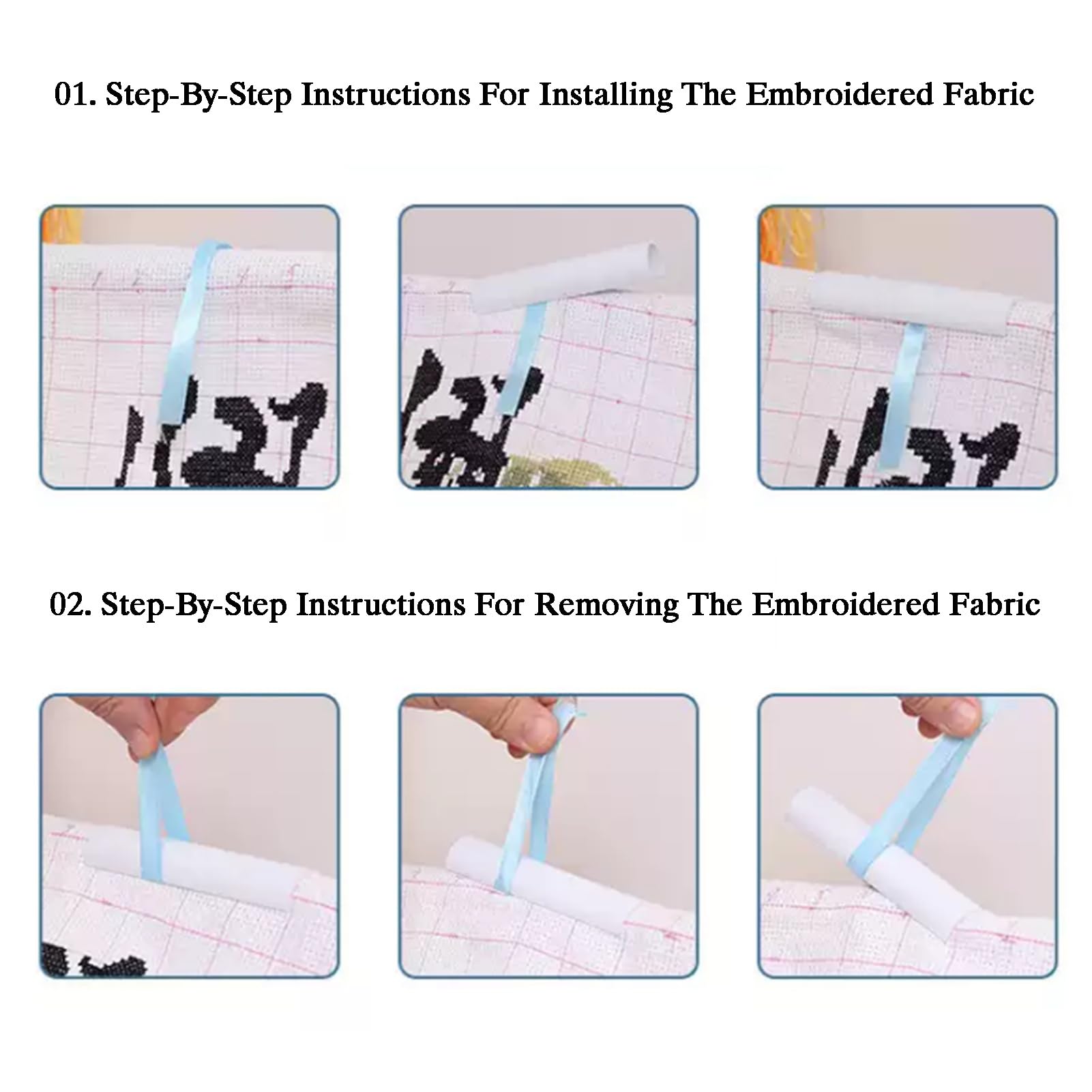 01. Step-By-Step Instructions For Installing The Embroidered Fabric

02. Step-By-Step Instructions For Removing The Embroidered Fabric