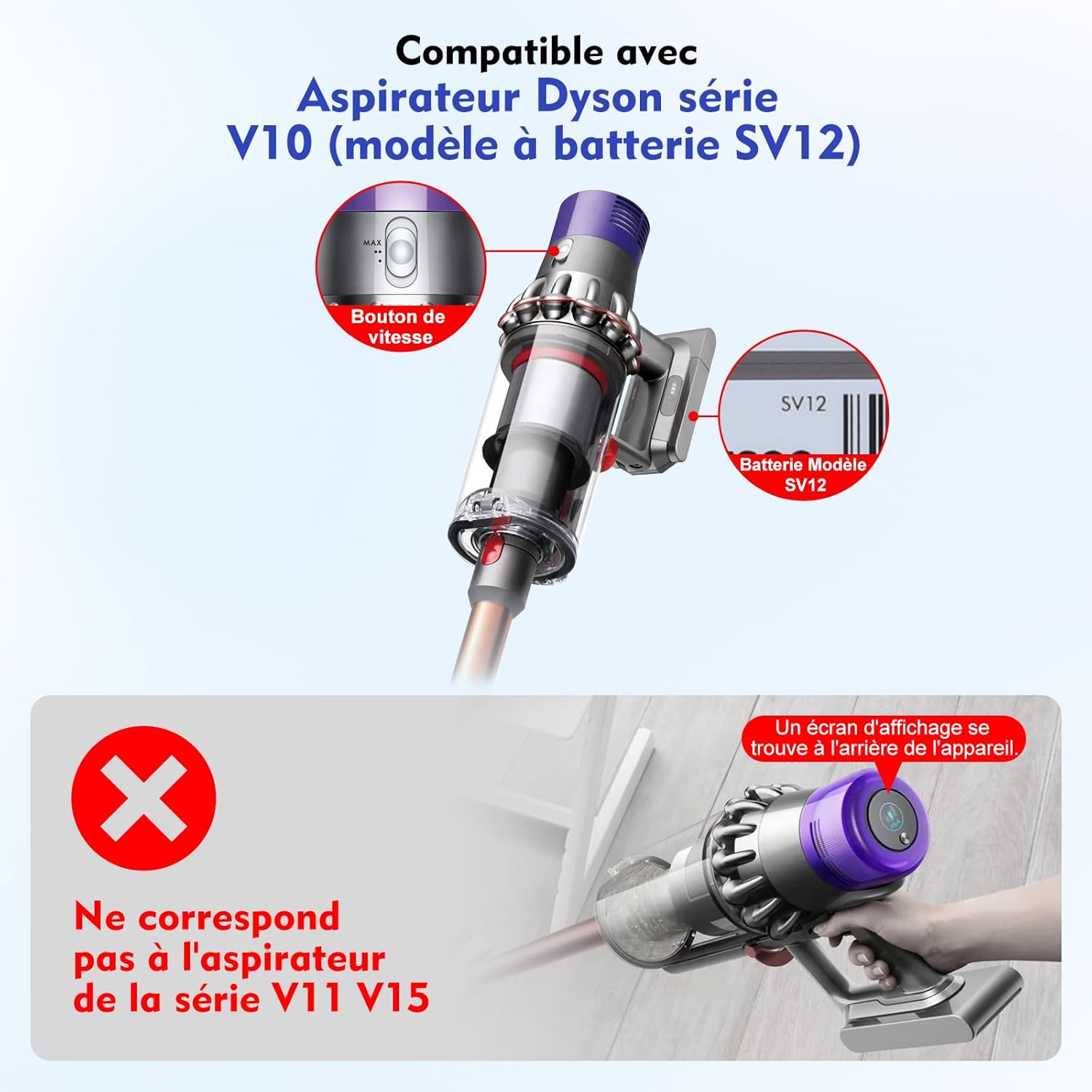 Compatible avec
Aspirateur Dyson série V10 (modèle à batterie SV12)

MAX

Bouton de vitesse

SV12

Batterie Modèle SV12

Un écran d'affichage se trouve à l'arrière de l'appareil.

Ne correspond pas à l'aspirateur de la série V11 V15