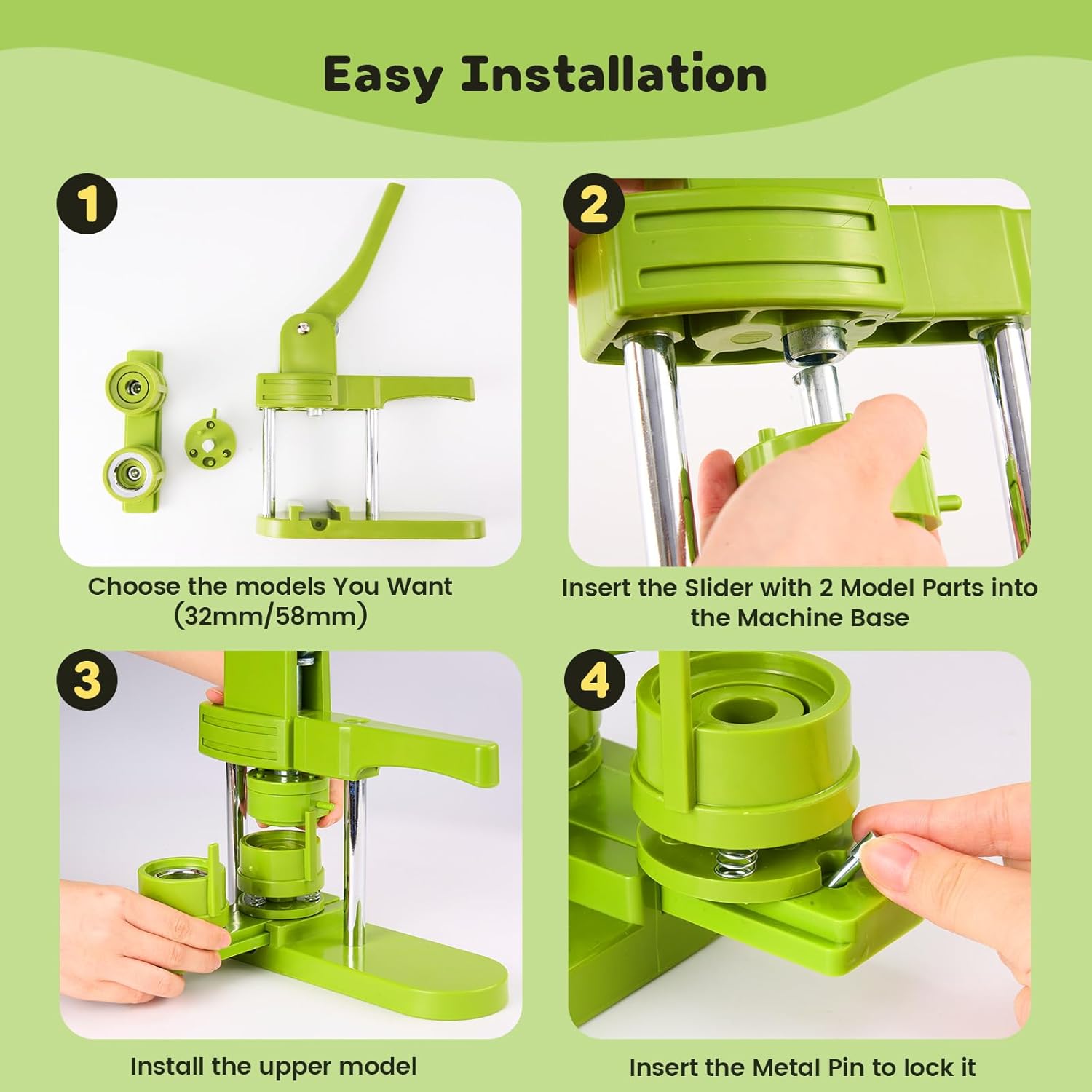 Easy Installation

1

Choose the models You Want (32mm/58mm)

2

Insert the Slider with 2 Model Parts into the Machine Base

3

Install the upper model

4

Insert the Metal Pin to lock it