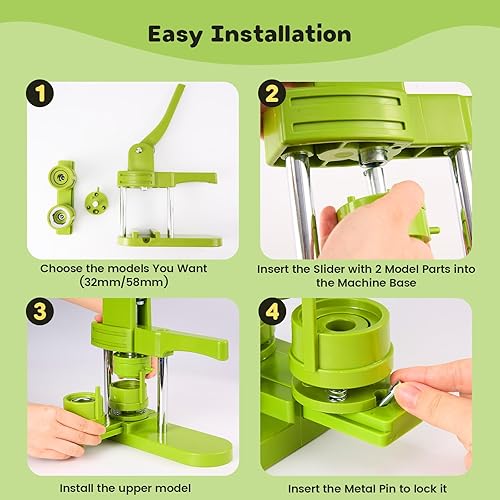 Easy Installation

1

Choose the models You Want (32mm/58mm)

2

Insert the Slider with 2 Model Parts into the Machine Base

3

Install the upper model

4

Insert the Metal Pin to lock it