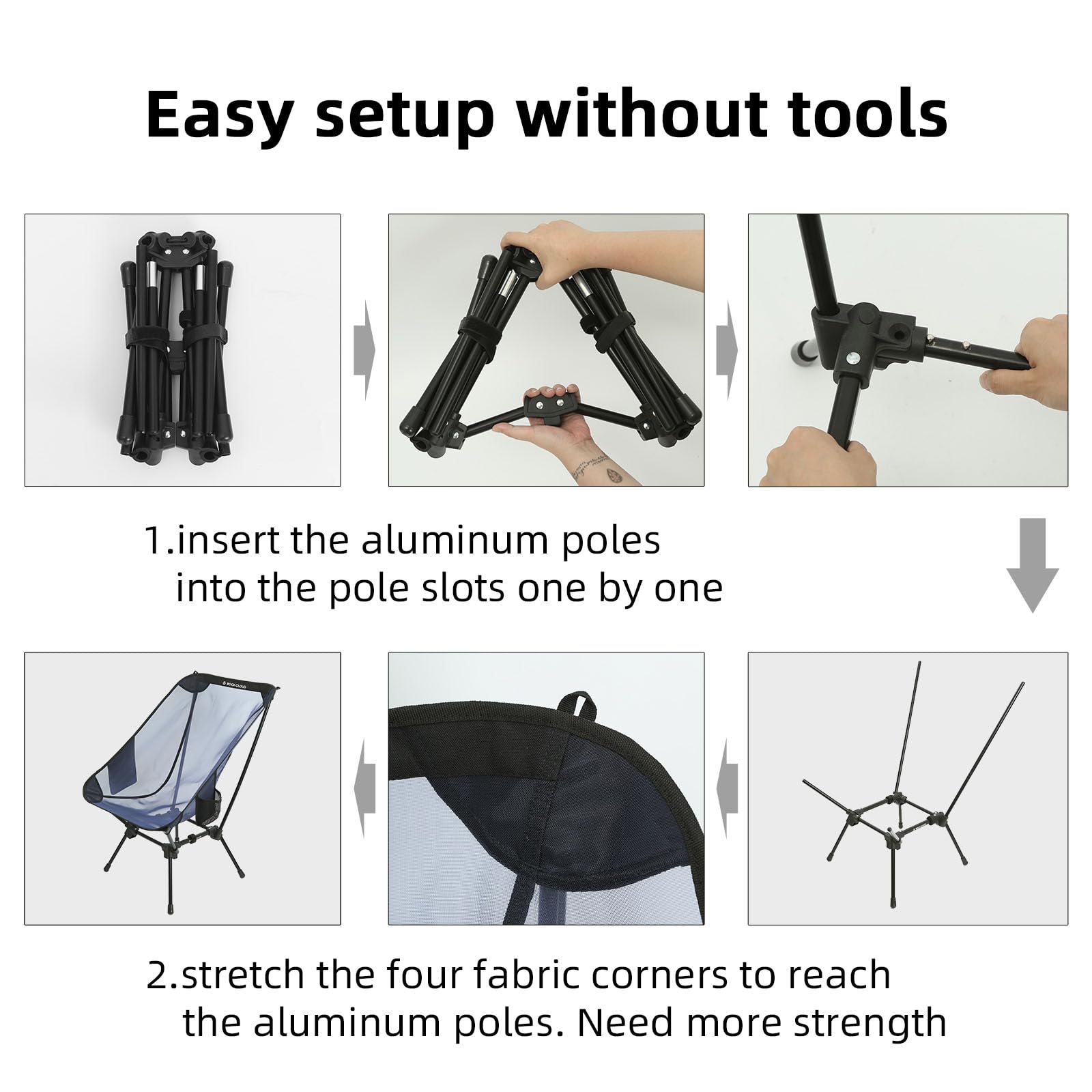 Easy setup without tools

1.insert the aluminum poles into the pole slots one by one

ROCK CLOUD

2.stretch the four fabric corners to reach the aluminum poles. Need more strength