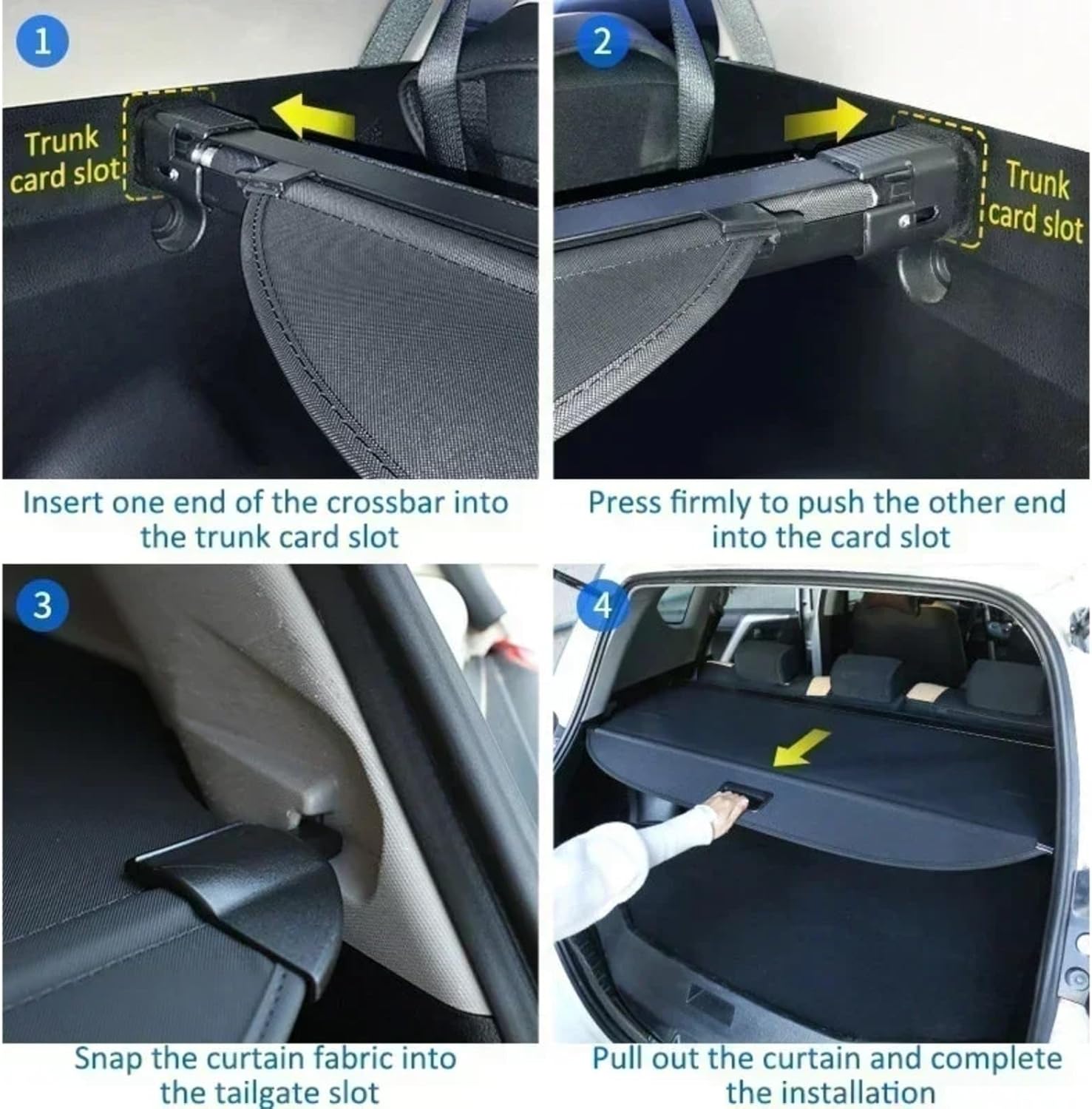 1

Trunk card slot

Insert one end of the crossbar into the trunk card slot

2

Trunk card slot

Press firmly to push the other end into the card slot

3

Snap the curtain fabric into the tailgate slot

4

Pull out the curtain and complete the installation