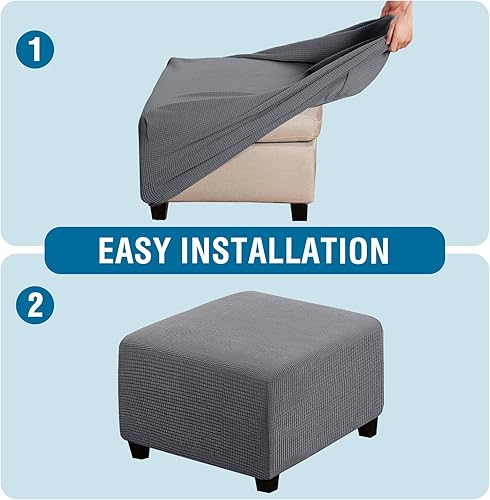 1

EASY INSTALLATION

2