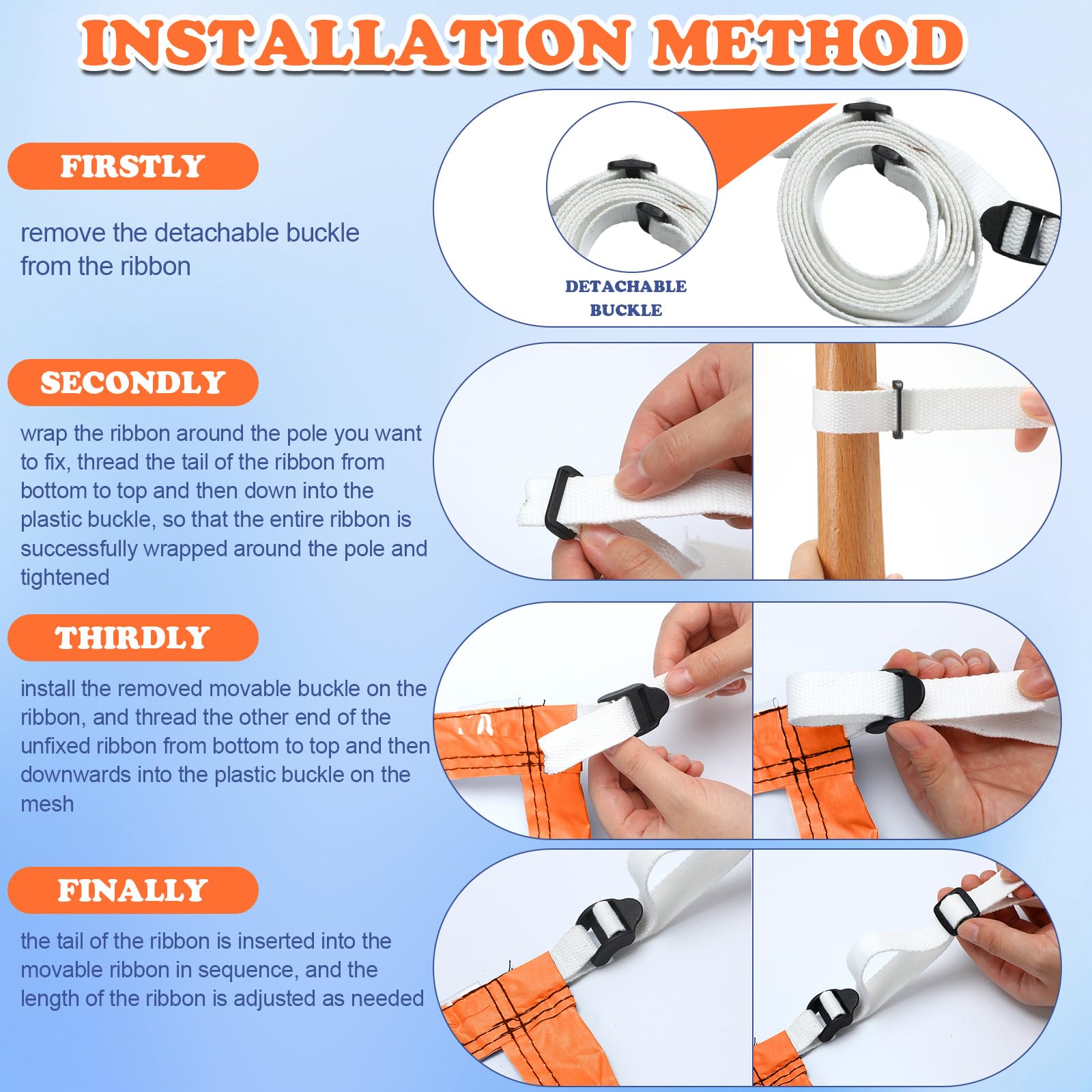 INSTALLATION METHOD

FIRSTLY

remove the detachable buckle from the ribbon

DETACHABLE BUCKLE

SECONDLY

wrap the ribbon around the pole you want to fix, thread the tail of the ribbon from bottom to top and then down into the plastic buckle, so that the entire ribbon is successfully wrapped around the pole and tightened

THIRDLY

install the removed movable buckle on the ribbon, and thread the other end of the unfixed ribbon from bottom to top and then downwards into the plastic buckle on the mesh

FINALLY

the tail of the ribbon is inserted into the movable ribbon in sequence, and the length of the ribbon is adjusted as needed