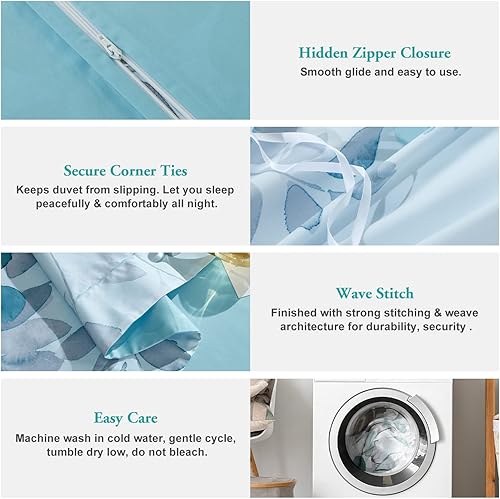 Hidden Zipper Closure
Smooth glide and easy to use.

Secure Corner Ties
Keeps duvet from slipping. Let you sleep peacefully & comfortably all night.

Wave Stitch
Finished with strong stitching & weave architecture for durability, security .

Easy Care
Machine wash in cold water, gentle cycle, tumble dry low, do not bleach.