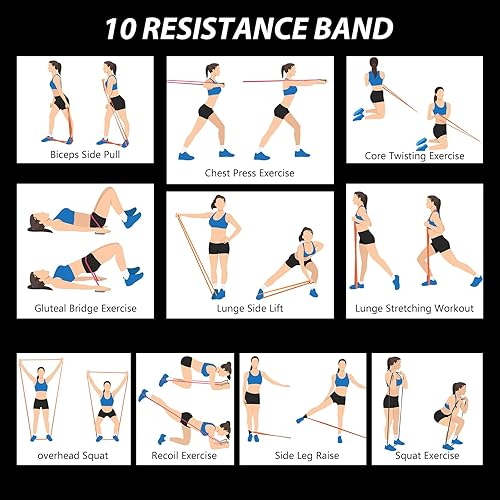 10 RESISTANCE BAND

Biceps Side Pull

Chest Press Exercise

Core Twisting Exercise

Gluteal Bridge Exercise

Lunge Side Lift

Lunge Stretching Workout

overhead Squat

Recoil Exercise

Side Leg Raise

Squat Exercise