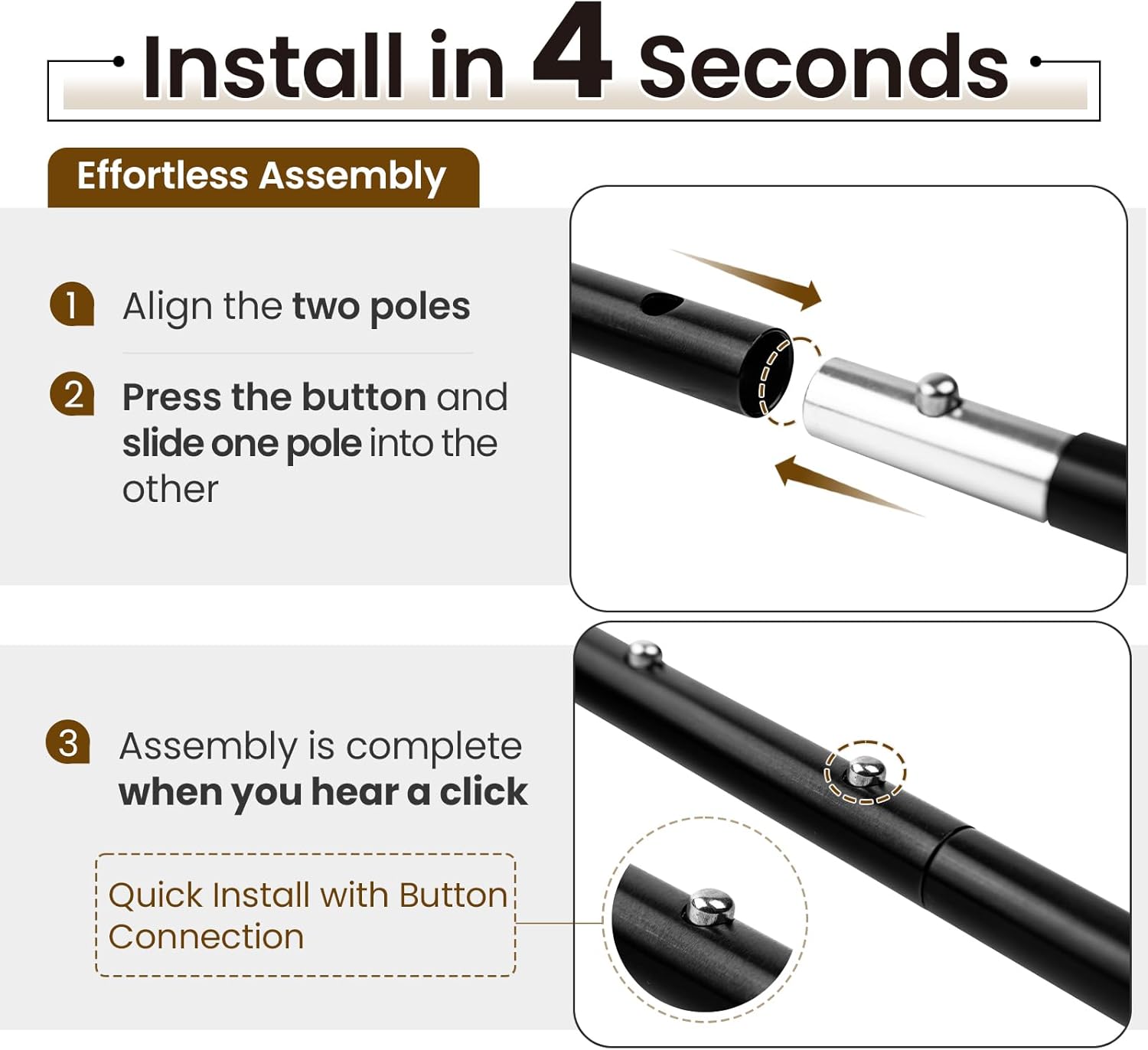 Install in 4 Seconds

Effortless Assembly

1 Align the two poles

2 Press the button and slide one pole into the other

3 Assembly is complete when you hear a click

Quick Install with Button Connection