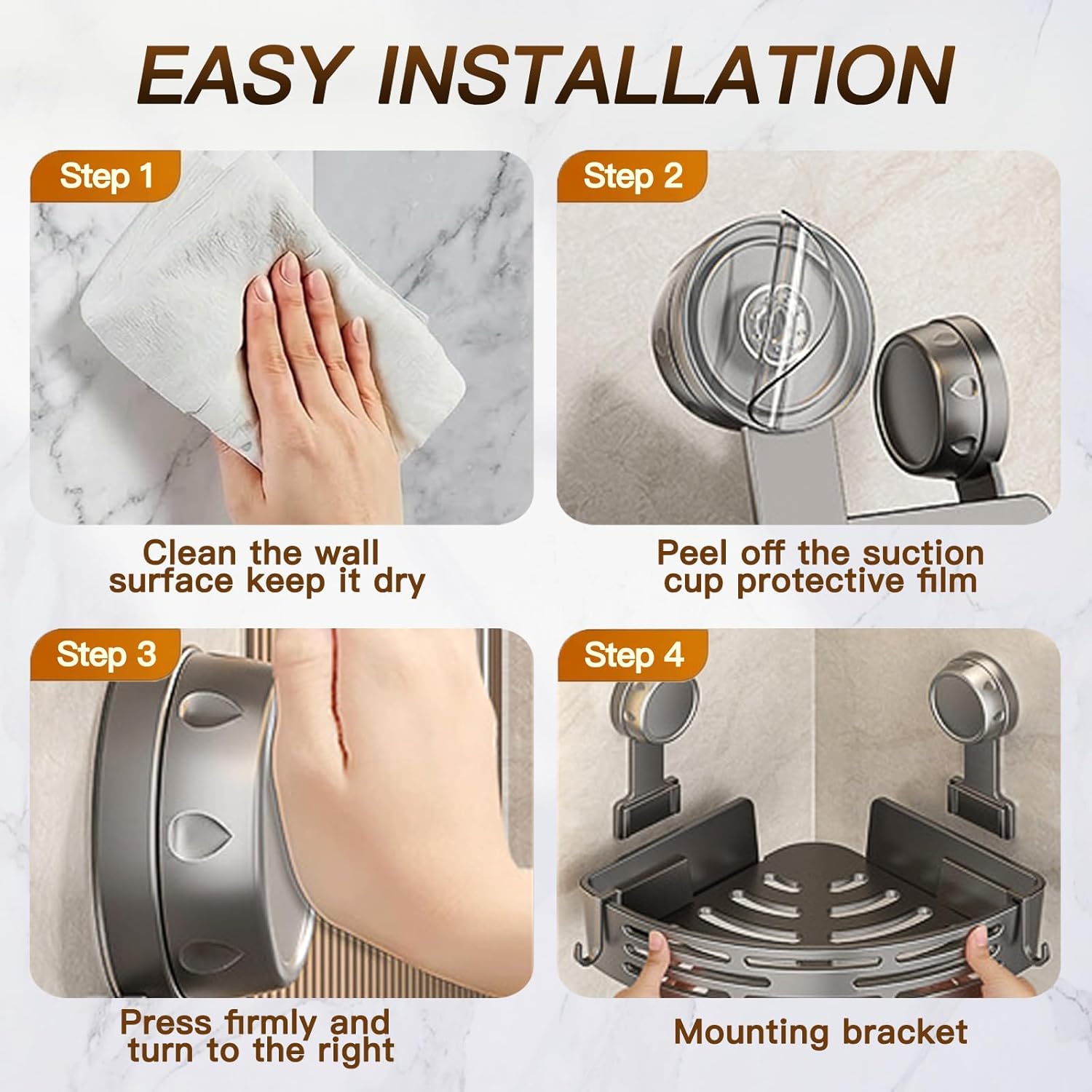 EASY INSTALLATION

Step 1

Clean the wall surface keep it dry

Step 2

Peel off the suction cup protective film

Step 3

Press firmly and turn to the right

Step 4

Mounting bracket