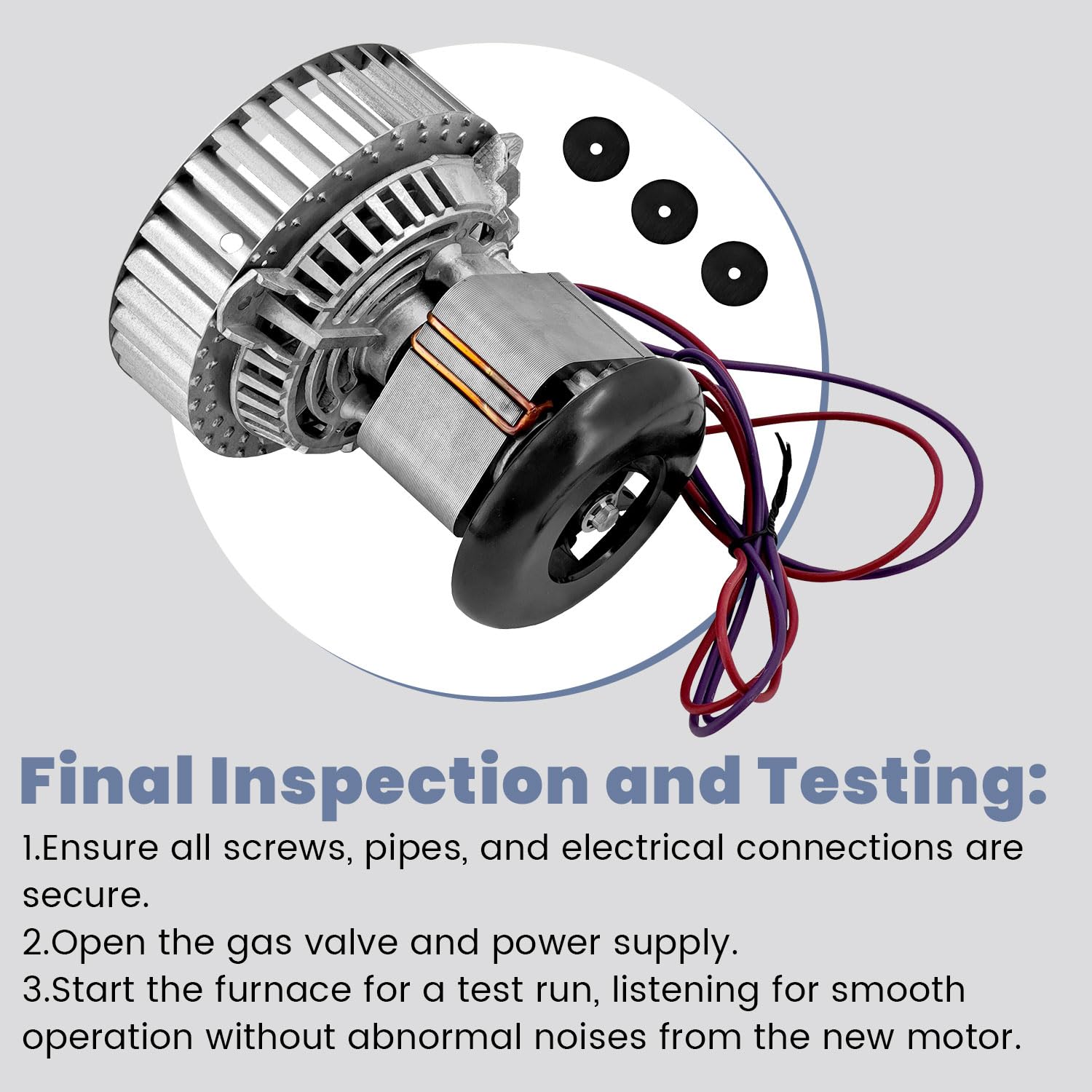 Final Inspection and Testing:

1.Ensure all screws, pipes, and electrical connections are secure.
2.Open the gas valve and power supply.
3.Start the furnace for a test run, listening for smooth operation without abnormal noises from the new motor.