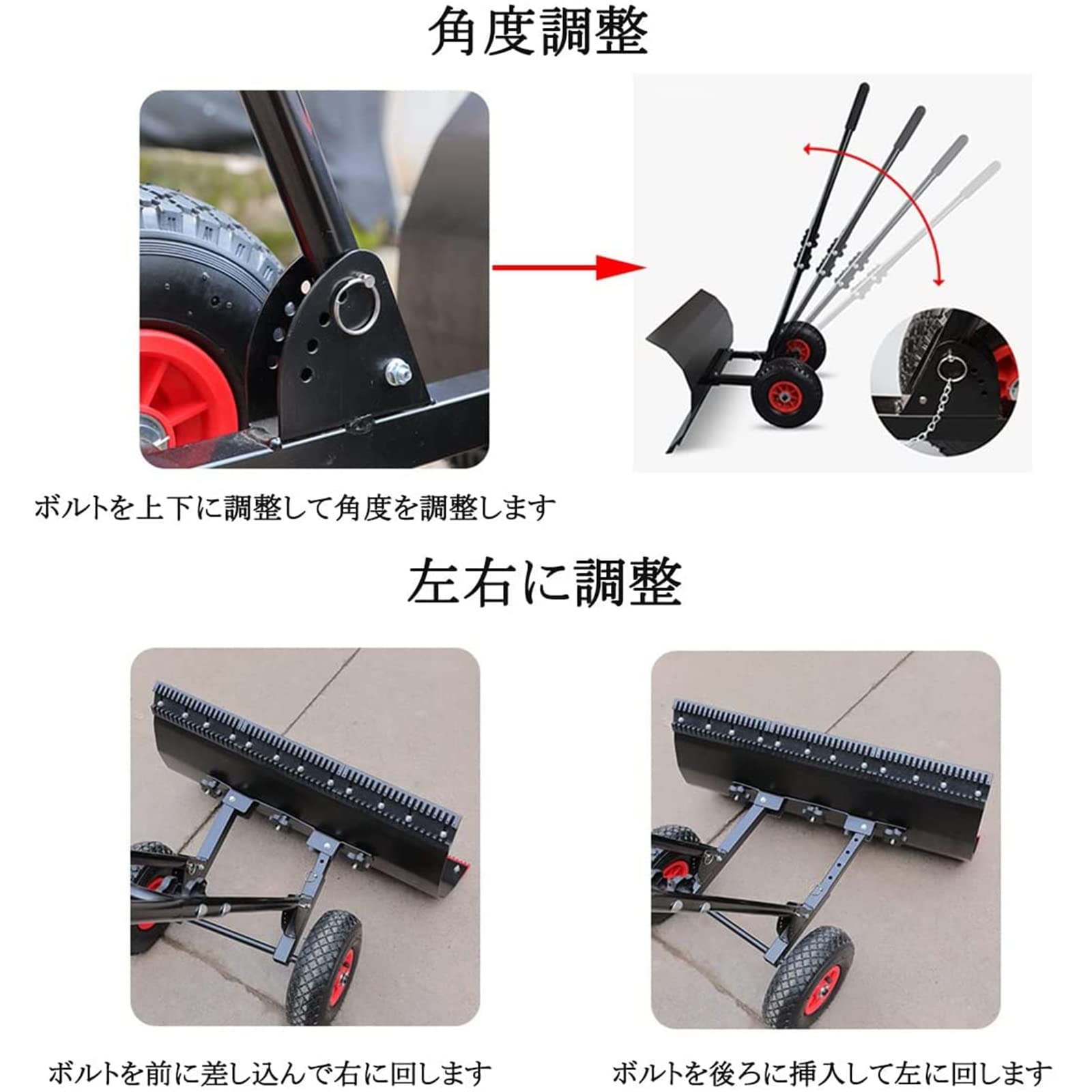 角度調整

ボルトを上下に調整して角度を調整します

左右に調整

ボルトを前に差し込んで右に回します

ボルトを後ろに挿入して左に回します