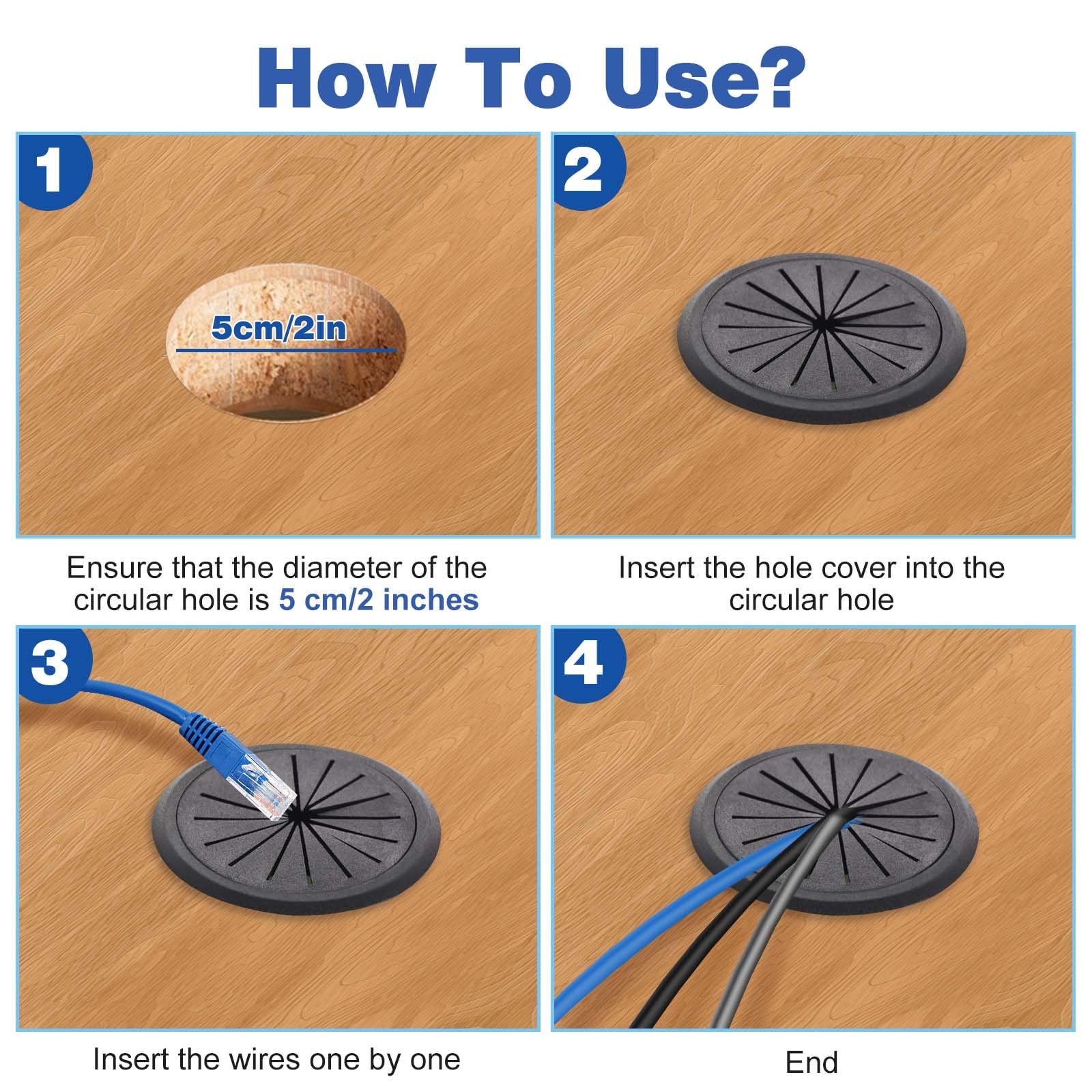 How To Use?

1

5cm/2in

Ensure that the diameter of the circular hole is 5 cm/2 inches

2

Insert the hole cover into the circular hole

3

Insert the wires one by one

4

End