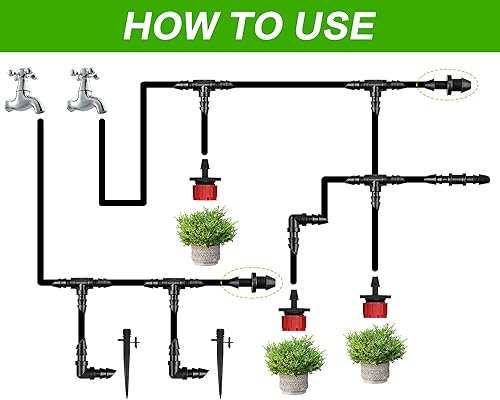 HOW TO USE