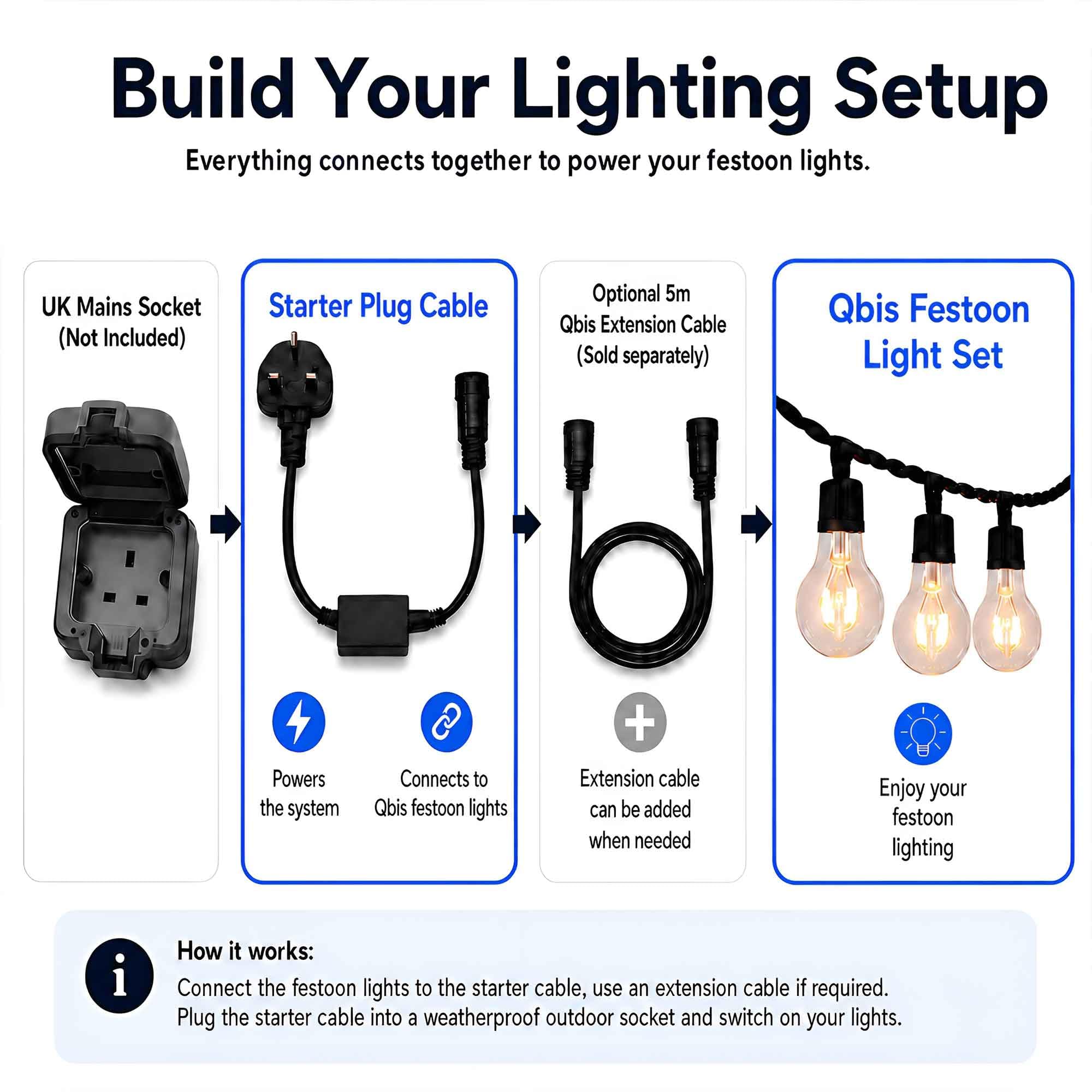 Build Your Lighting Setup

Everything connects together to power your festoon lights.

UK Mains Socket (Not Included)

Starter Plug Cable

Powers the system

Connects to Qbis festoon lights

Optional 5m Qbis Extension Cable (Sold separately)

Extension cable can be added when needed

Qbis Festoon Light Set

Enjoy your festoon lighting

How it works:

Connect the festoon lights to the starter cable, use an extension cable if required. Plug the starter cable into a weatherproof outdoor socket and switch on your lights.