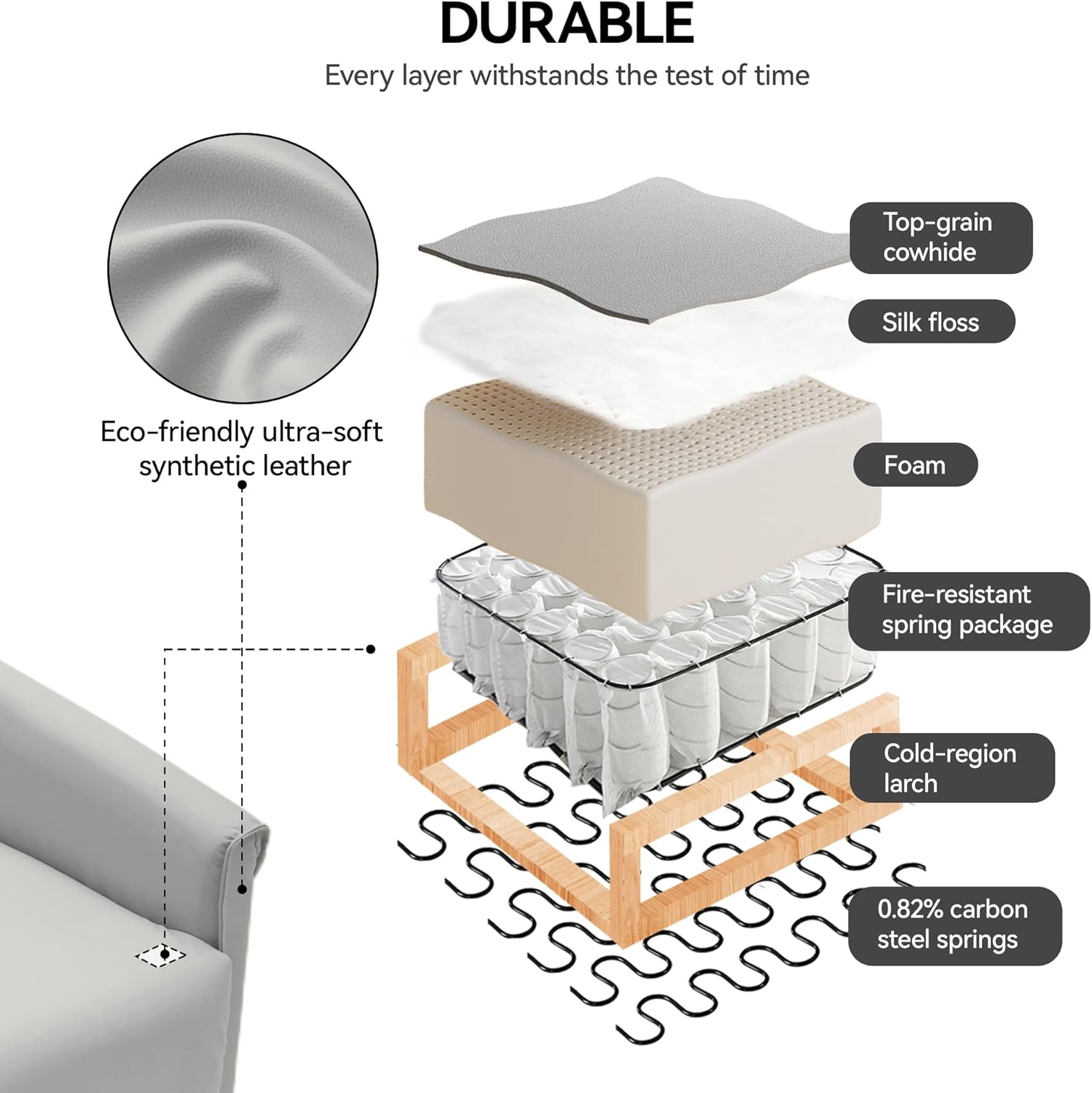 DURABLE

Every layer withstands the test of time

Eco-friendly ultra-soft synthetic leather

Top-grain cowhide

Silk floss

Foam

Fire-resistant spring package

Cold-region larch

0.82% carbon steel springs