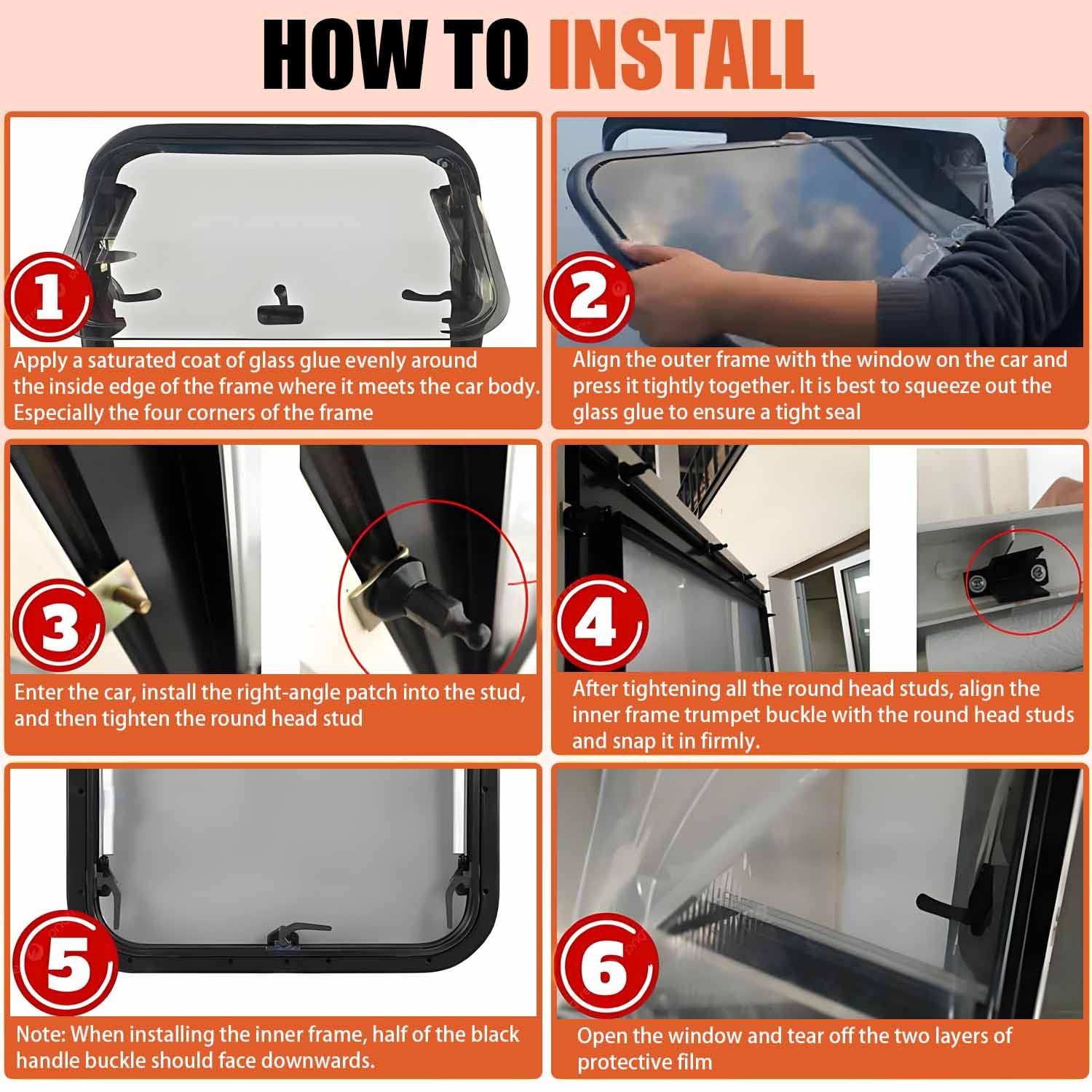 HOW TO INSTALL

1

Apply a saturated coat of glass glue evenly around the inside edge of the frame where it meets the car body. Especially the four corners of the frame

2

Align the outer frame with the window on the car and press it tightly together. It is best to squeeze out the glass glue to ensure a tight seal

3

Enter the car, install the right-angle patch into the stud, and then tighten the round head stud

4

After tightening all the round head studs, align the inner frame trumpet buckle with the round head studs and snap it in firmly.

5

Note: When installing the inner frame, half of the black handle buckle should face downwards.

6

Open the window and tear off the two layers of protective film