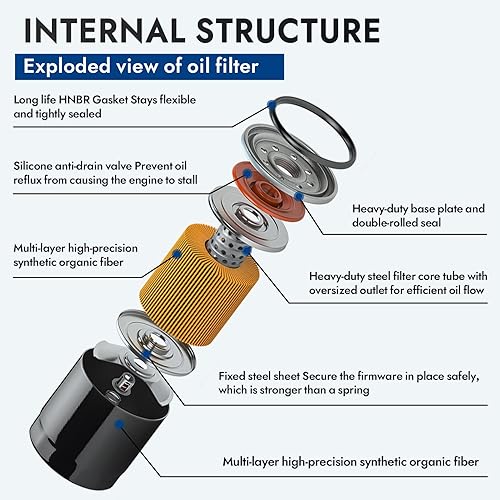 INTERNAL STRUCTURE

Exploded view of oil filter

Long life HNBR Gasket Stays flexible and tightly sealed

Silicone anti-drain valve Prevent oil reflux from causing the engine to stall

Heavy-duty base plate and double-rolled seal

Multi-layer high-precision synthetic organic fiber

Heavy-duty steel filter core tube with oversized outlet for efficient oil flow

Fixed steel sheet Secure the firmware in place safely, which is stronger than a spring

Multi-layer high-precision synthetic organic fiber