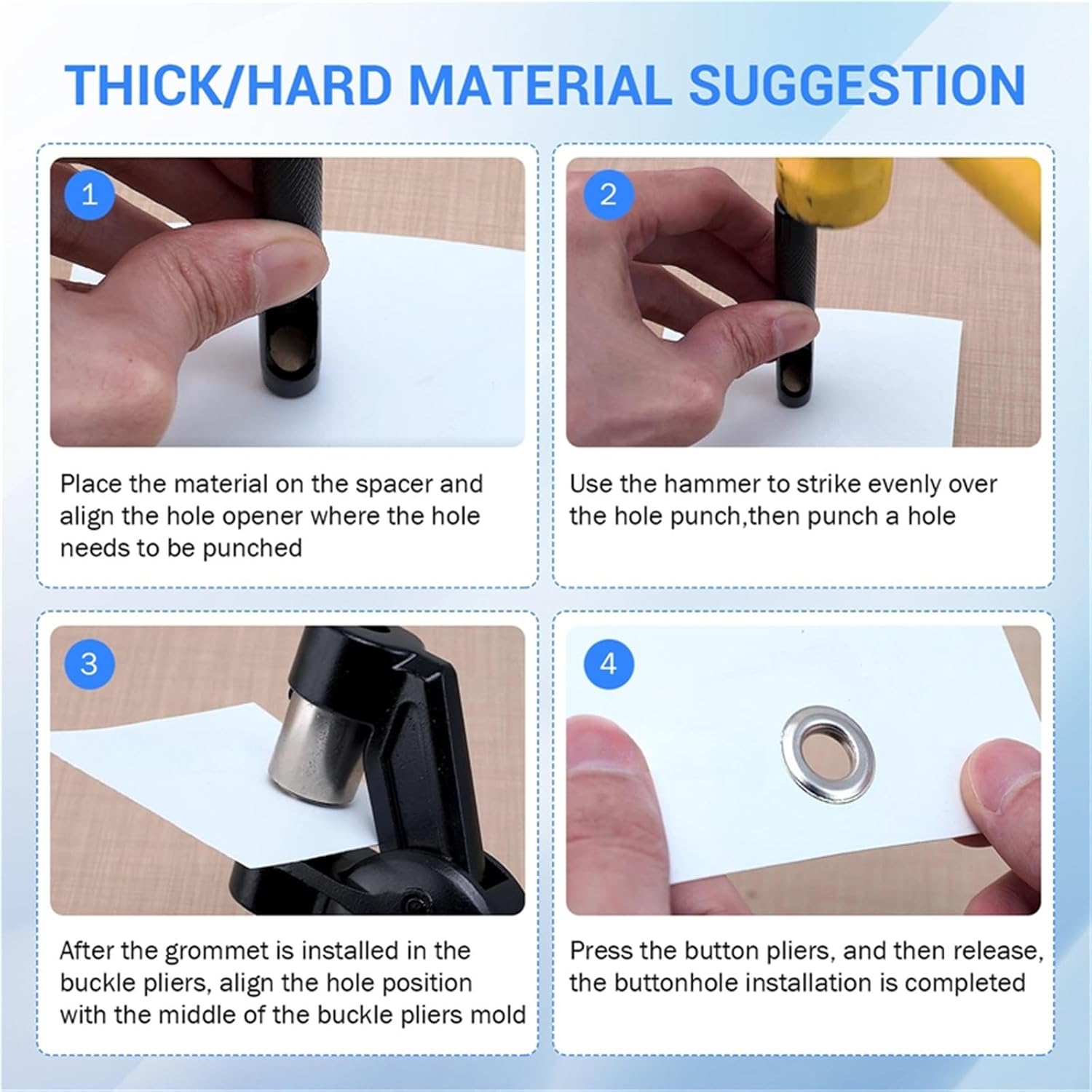 THICK/HARD MATERIAL SUGGESTION

1

Place the material on the spacer and align the hole opener where the hole needs to be punched

2

Use the hammer to strike evenly over the hole punch,then punch a hole

3

After the grommet is installed in the buckle pliers, align the hole position with the middle of the buckle pliers mold

4

Press the button pliers, and then release, the buttonhole installation is completed