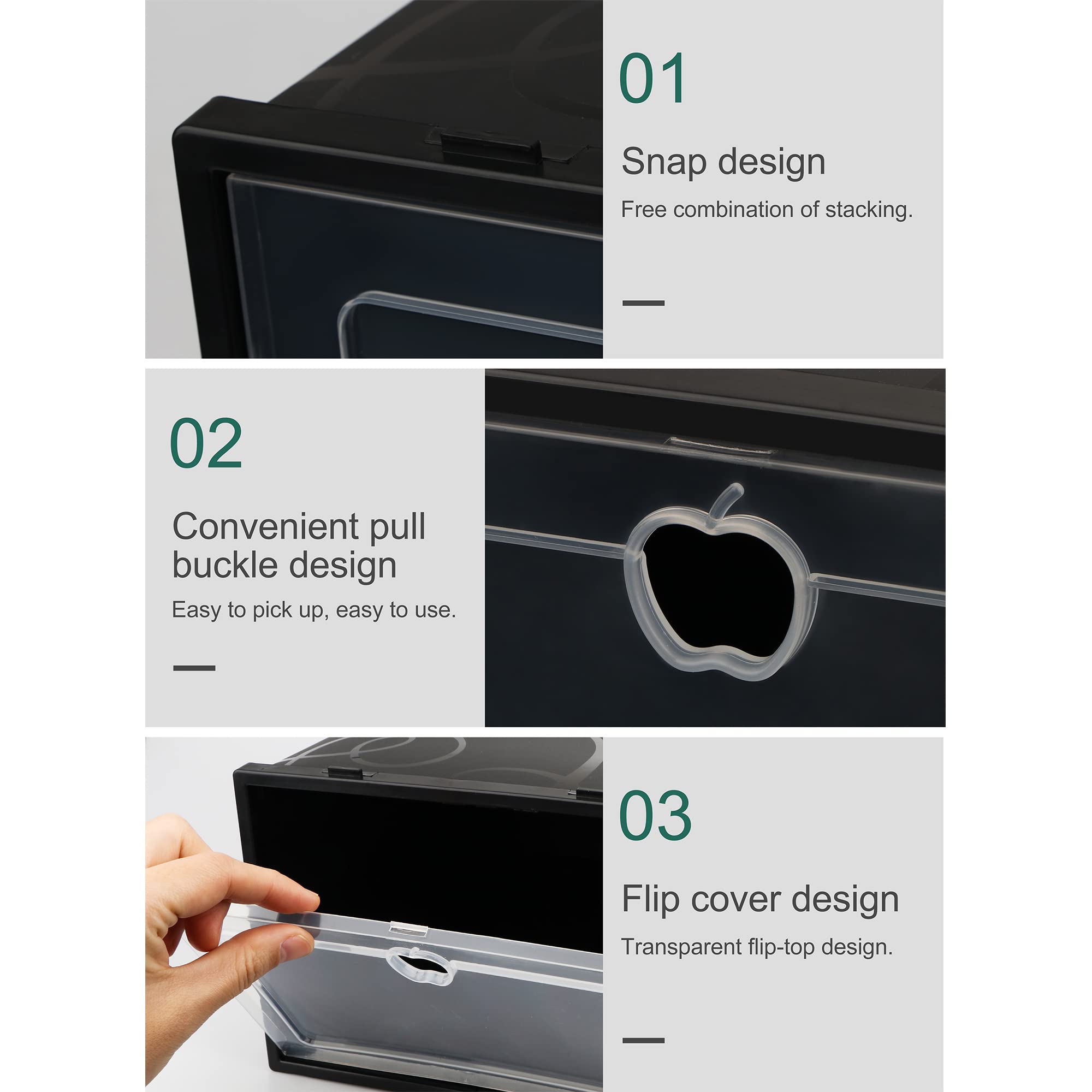 01

Snap design

Free combination of stacking.

02

Convenient pull buckle design

Easy to pick up, easy to use.

03

Flip cover design

Transparent flip-top design.