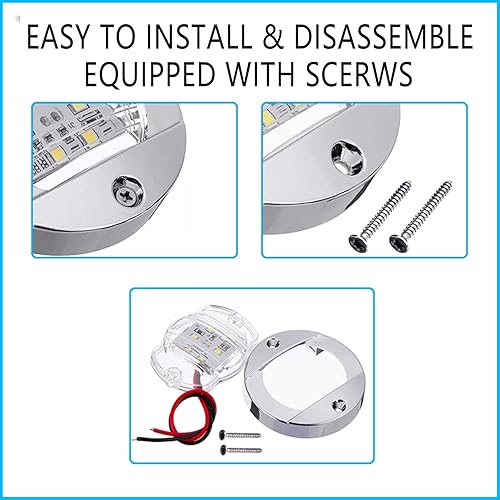 EASY TO INSTALL & DISASSEMBLE
EQUIPPED WITH SCERWS