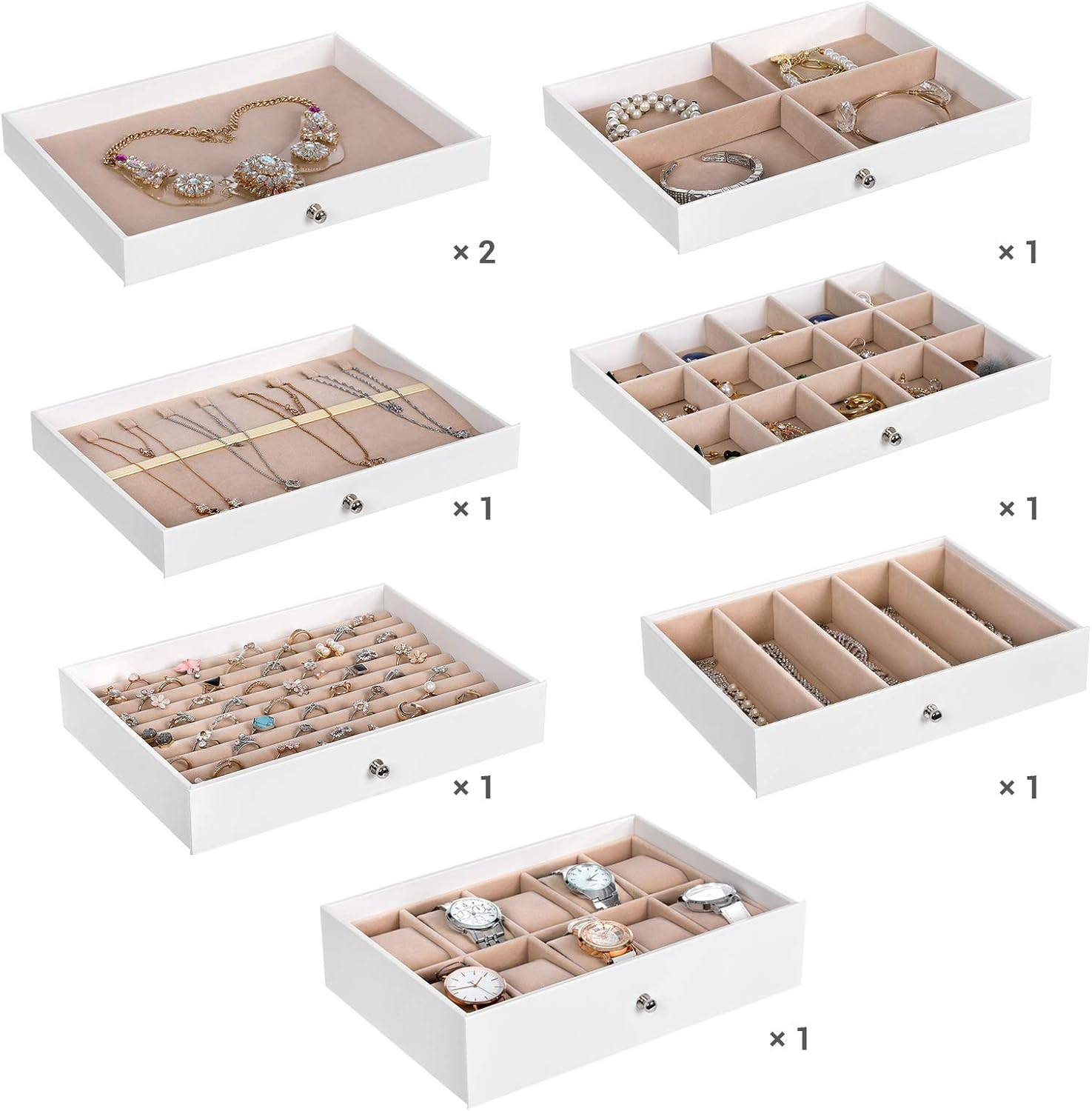 × 2

× 1

× 1

× 1

× 1

× 1

× 1