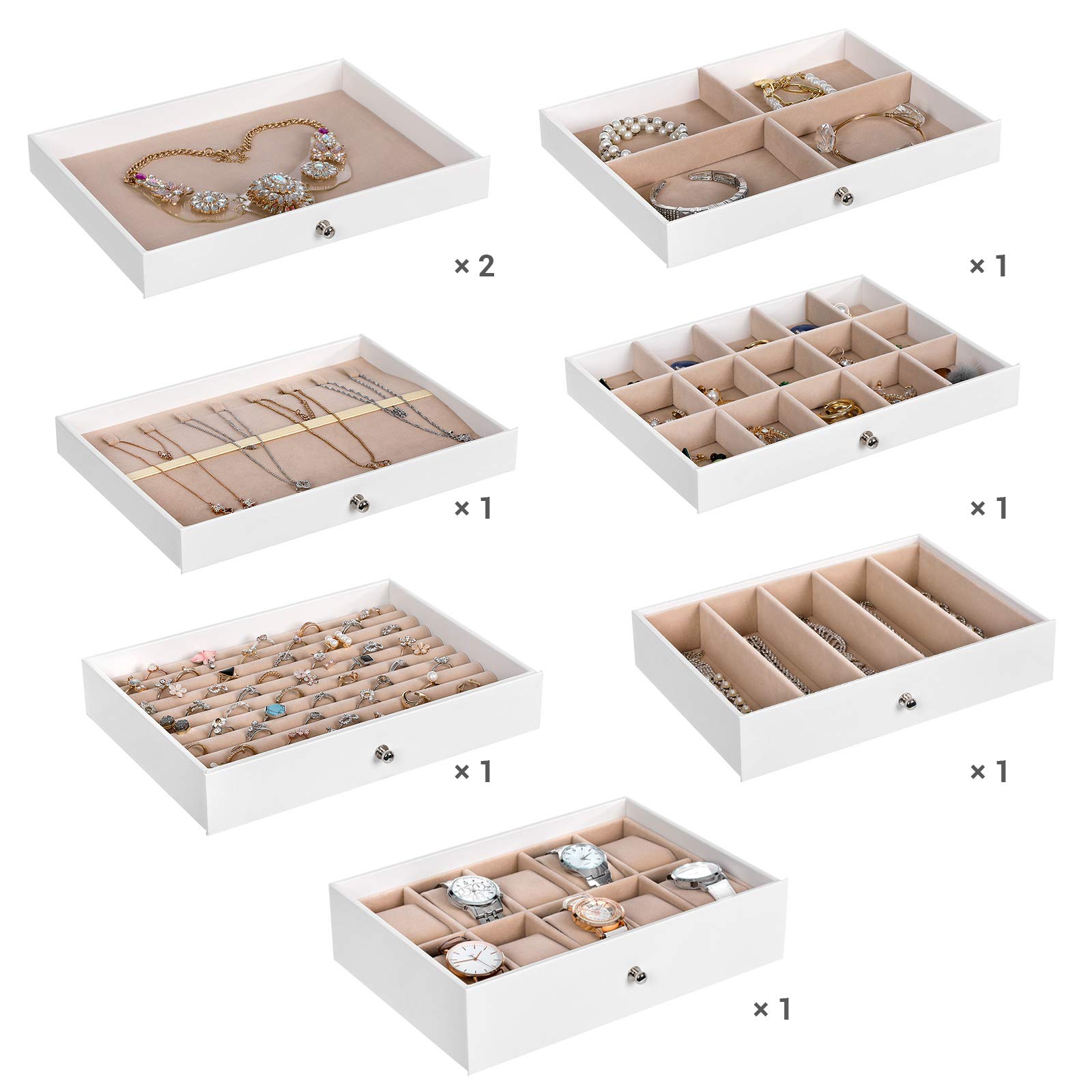 × 2

× 1

× 1

× 1

× 1

× 1

× 1