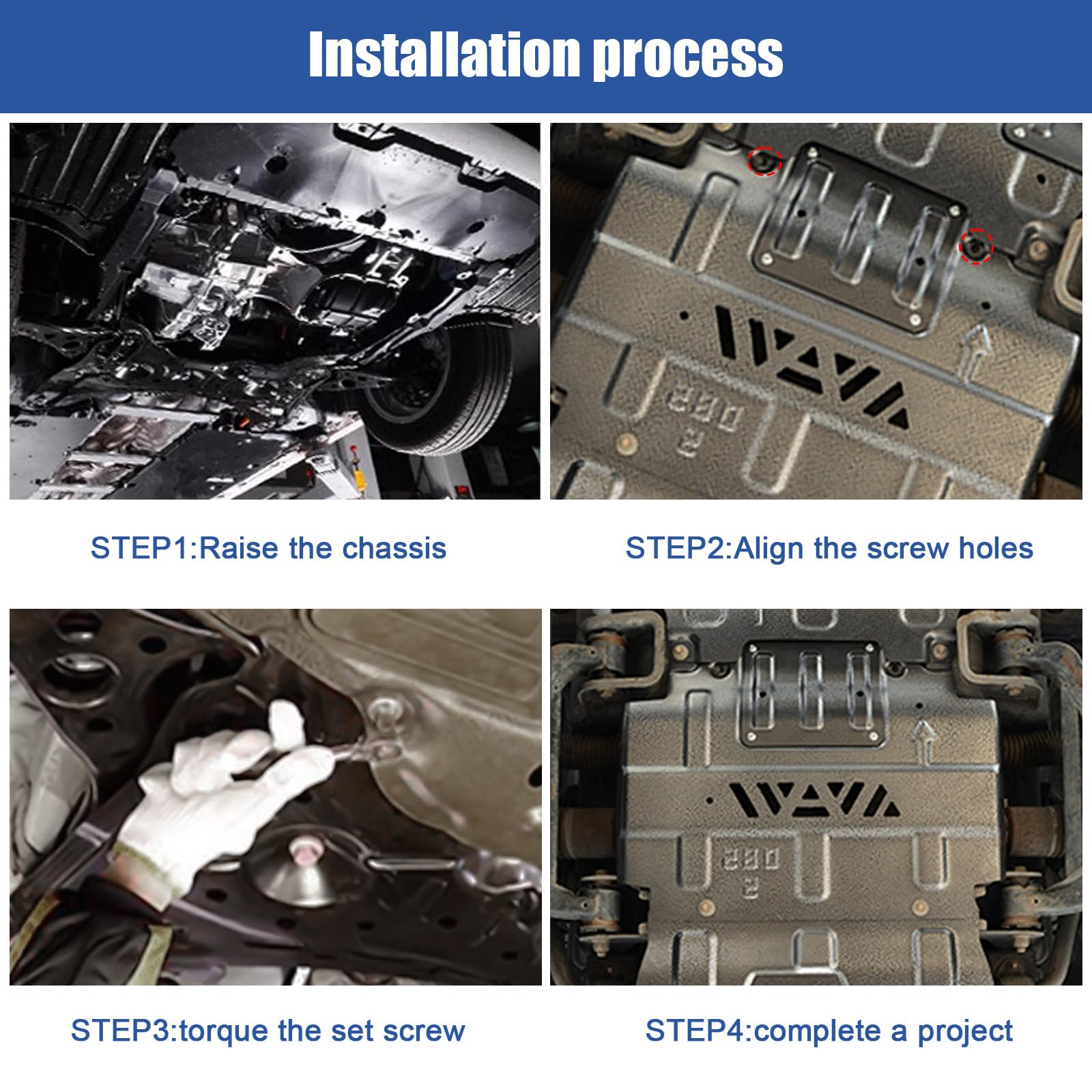 Installation process

STEP1:Raise the chassis

STEP2:Align the screw holes

STEP3:torque the set screw

STEP4:complete a project