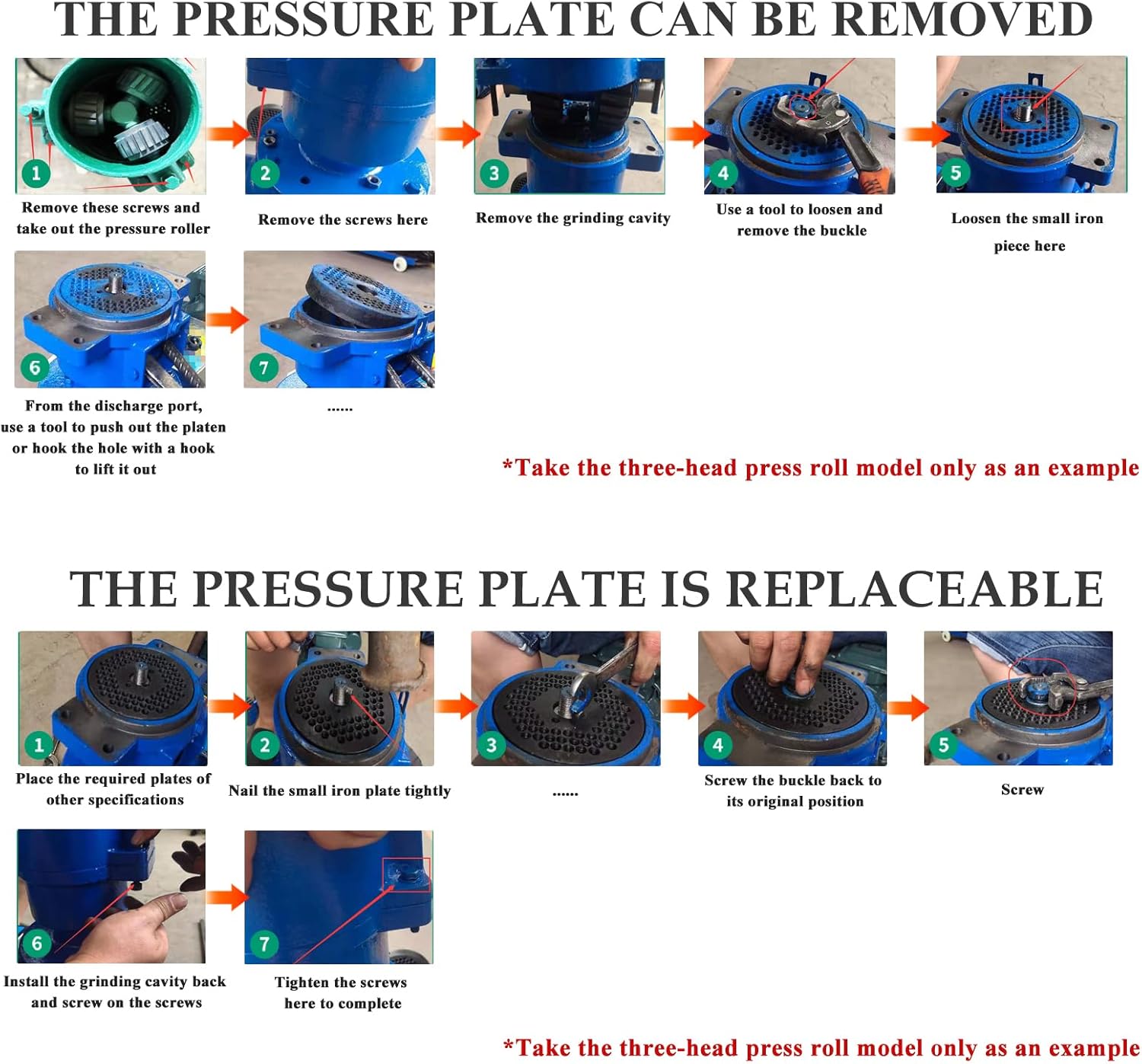 THE PRESSURE PLATE CAN BE REMOVED

1
Remove these screws and take out the pressure roller

2
Remove the screws here

3
Remove the grinding cavity

4
Use a tool to loosen and remove the buckle

5
Loosen the small iron piece here

6
From the discharge port, use a tool to push out the platen or hook the hole with a hook to lift it out

7
......

*Take the three-head press roll model only as an example

THE PRESSURE PLATE IS REPLACEABLE

1
Place the required plates of other specifications

2
Nail the small iron plate tightly

3
......

4
Screw the buckle back to its original position

5
Screw

6
Install the grinding cavity back and screw on the screws

7
Tighten the screws here to complete

*Take the three-head press roll model only as an example