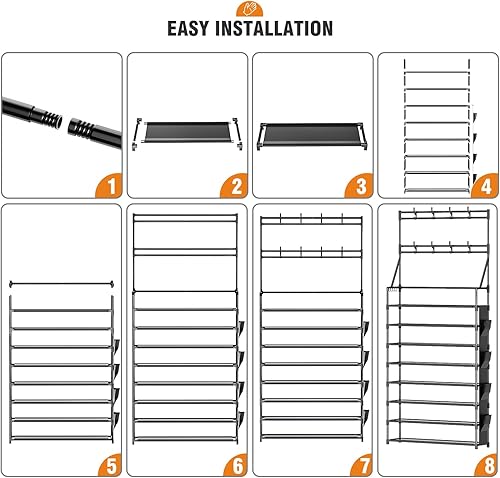 EASY INSTALLATION

1

2

3

4

5

6

7

8