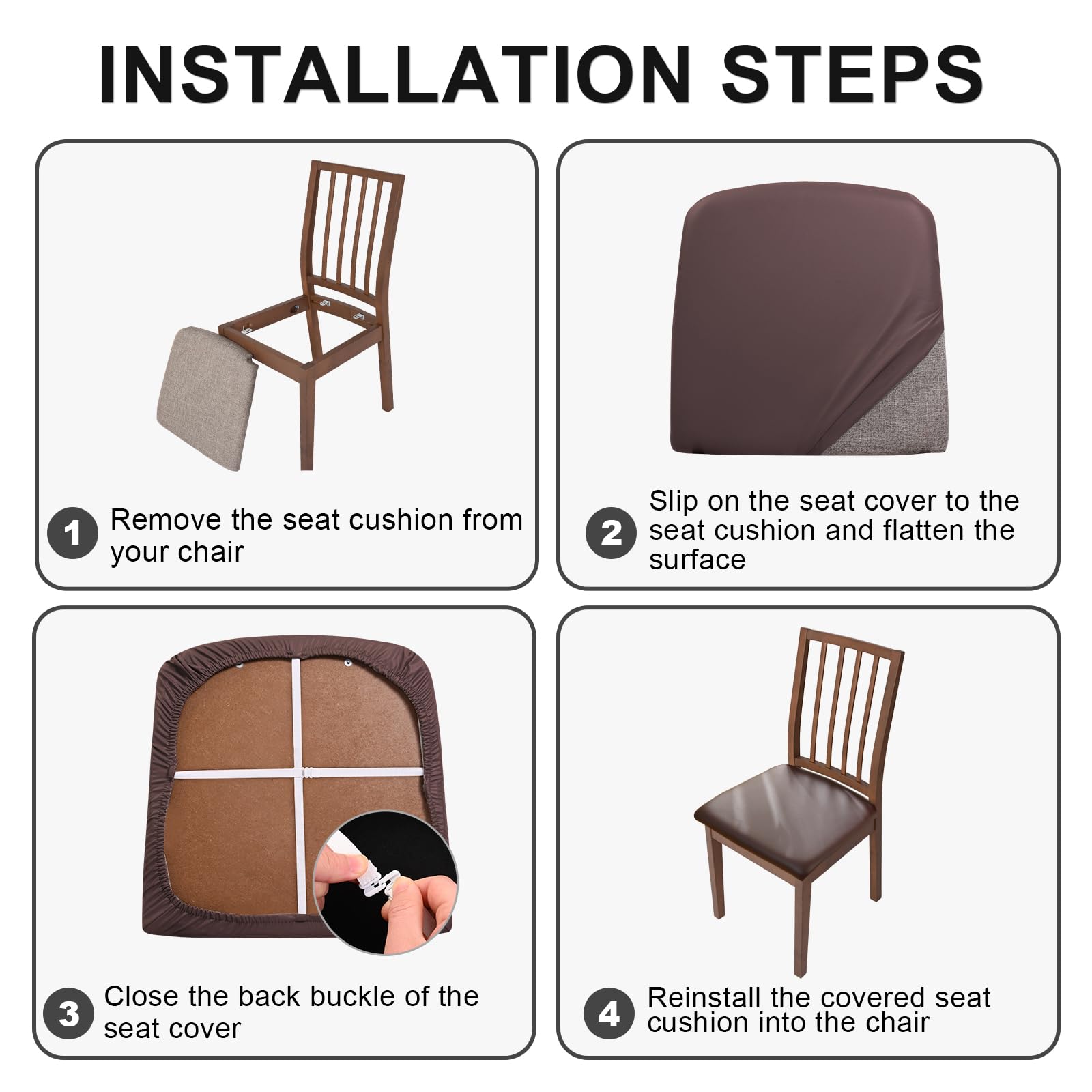 INSTALLATION STEPS

1 Remove the seat cushion from your chair

2 Slip on the seat cover to the seat cushion and flatten the surface

3 Close the back buckle of the seat cover

4 Reinstall the covered seat cushion into the chair