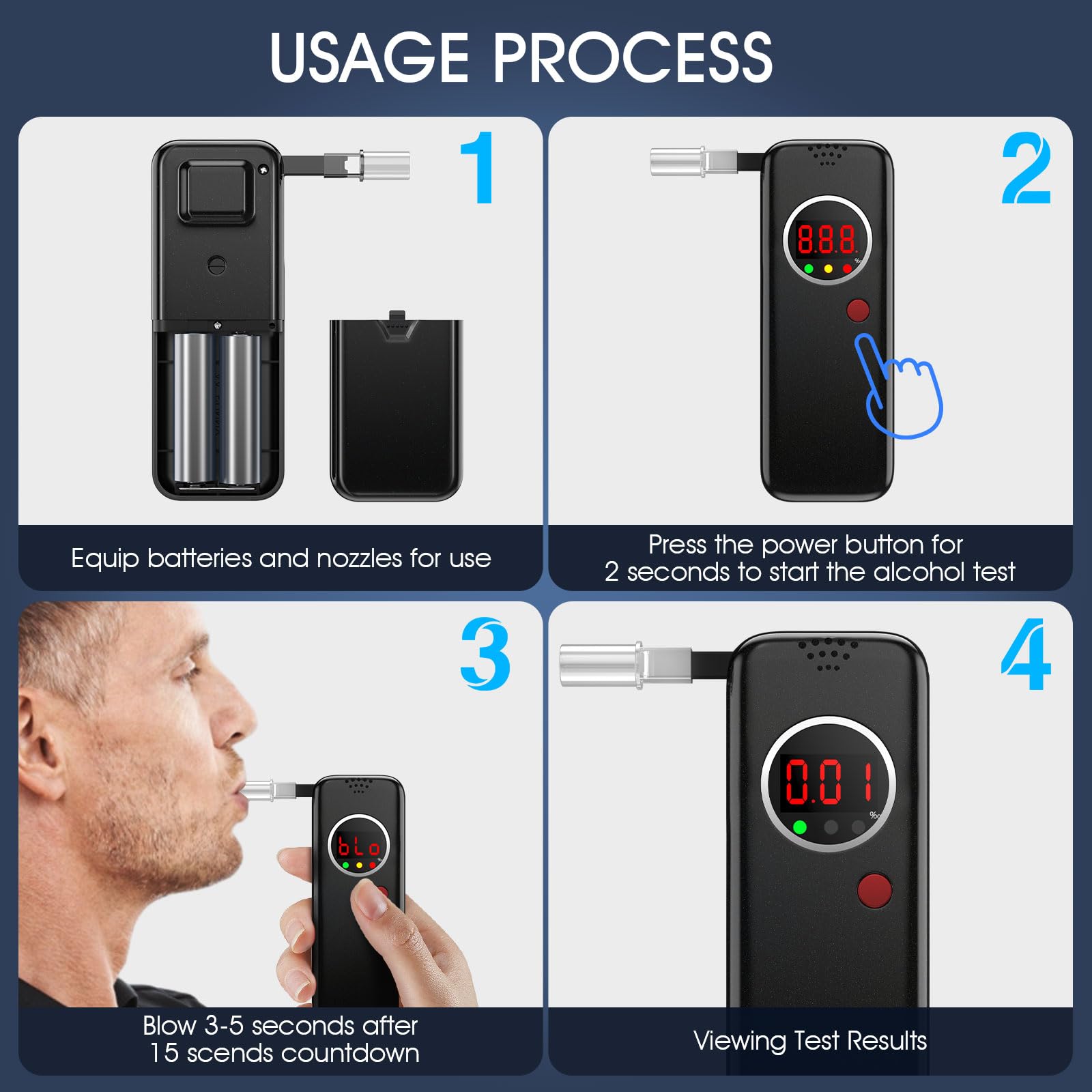 USAGE PROCESS

1

Equip batteries and nozzles for use

2

8.8.8.

‰

Press the power button for 2 seconds to start the alcohol test

3

bLo

Blow 3-5 seconds after 15 scends countdown

4

0.01

‰

Viewing Test Results