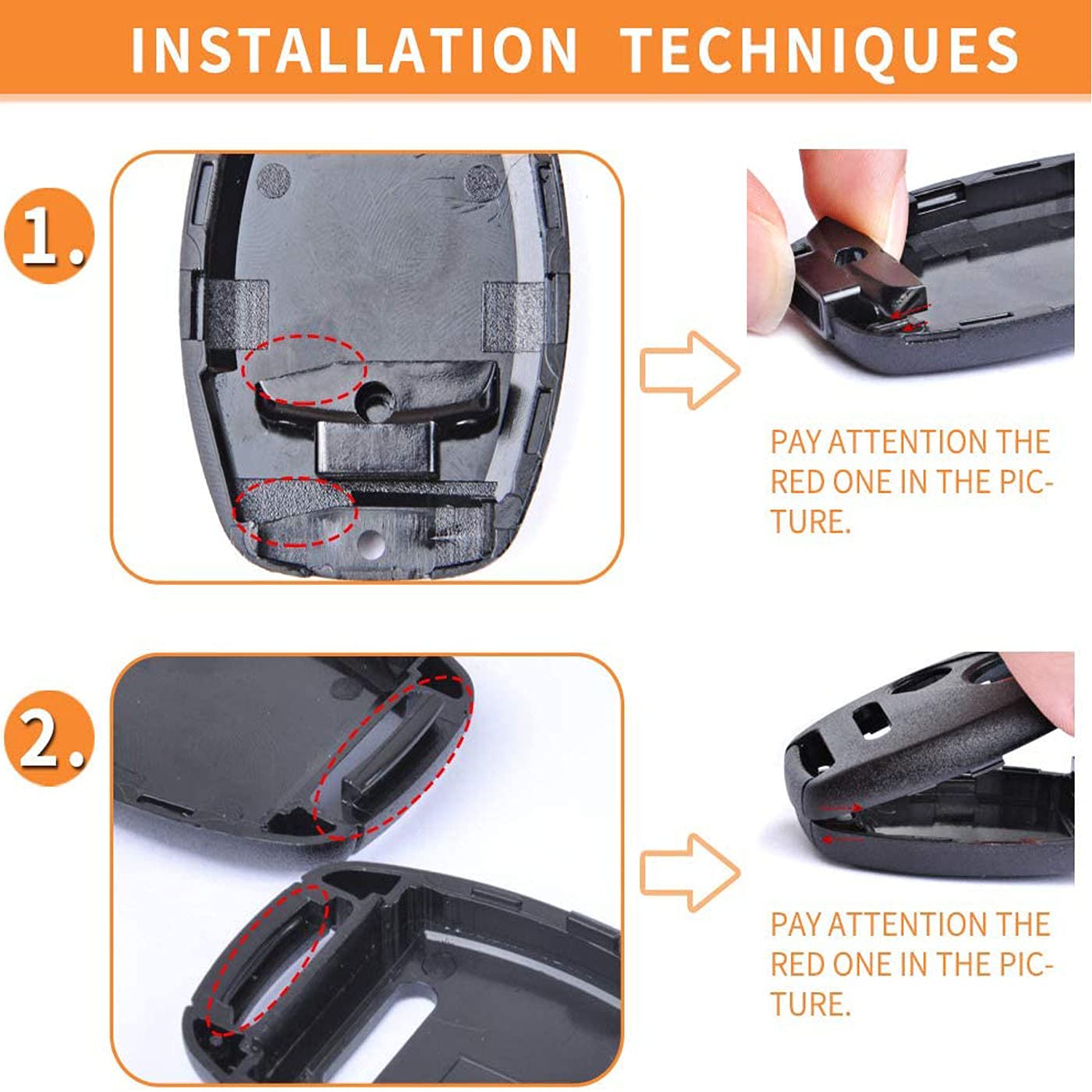 INSTALLATION TECHNIQUES

1.

PAY ATTENTION THE RED ONE IN THE PICTURE.

2.

PAY ATTENTION THE RED ONE IN THE PICTURE.