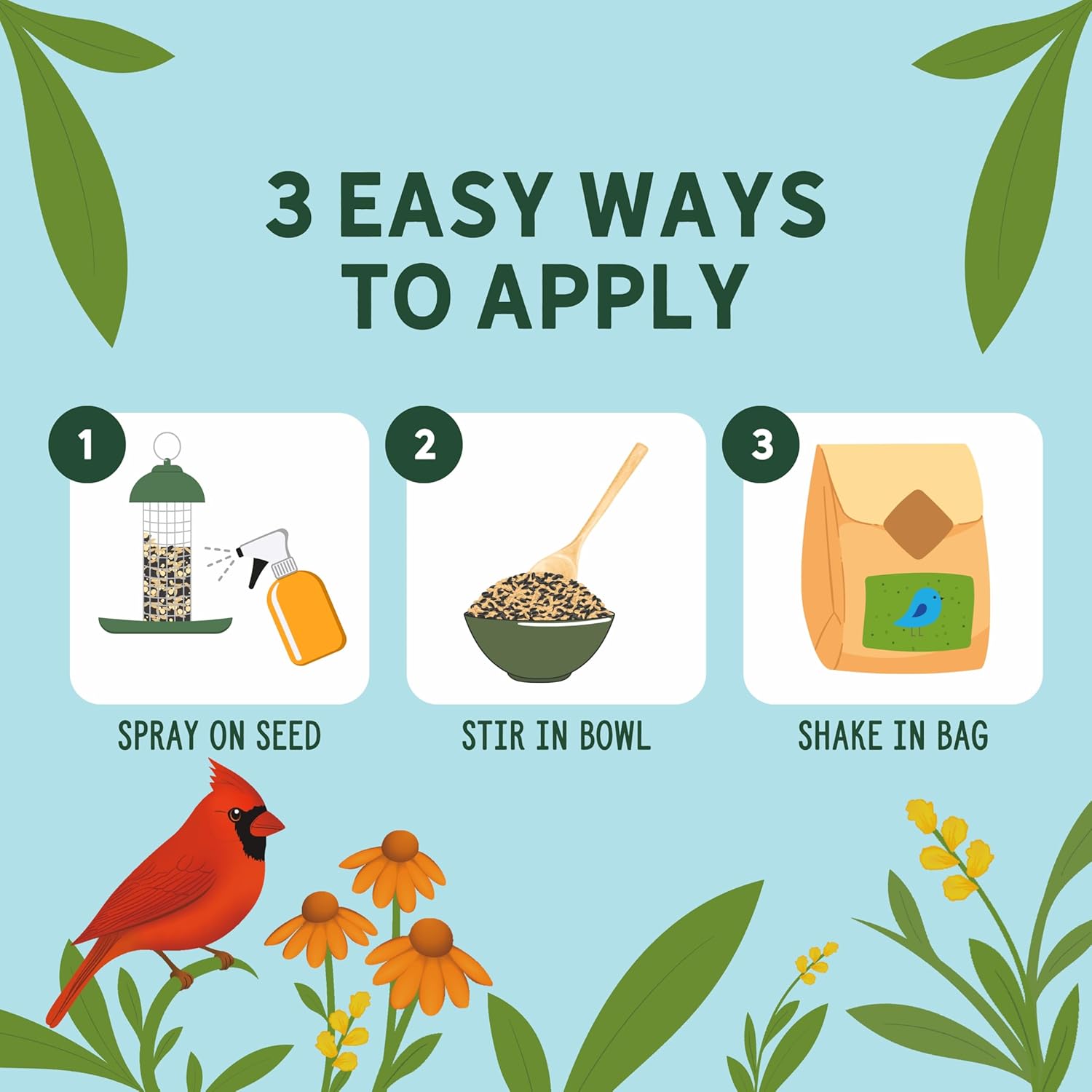 3 EASY WAYS TO APPLY

1

SPRAY ON SEED

2

STIR IN BOWL

3

SHAKE IN BAG