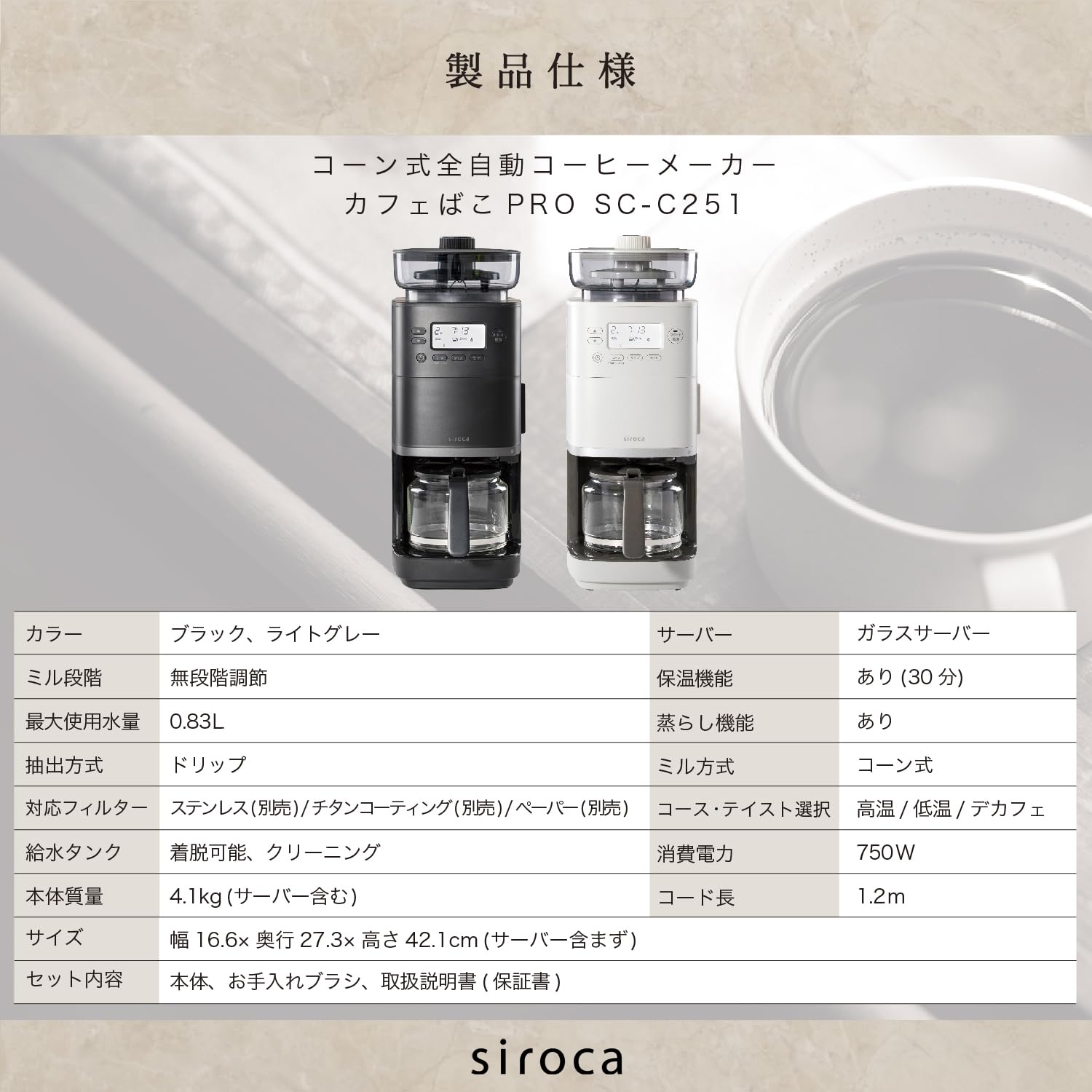 製品仕様

コーン式全自動コーヒーメーカー
カフェばこ PRO SC-C251

siroca

siroca

| カラー | ブラック、ライトグレー | サーバー | ガラスサーバー |
|---|---|---|---|
| ミル段階 | 無段階調節 | 保温機能 | あり (30 分) |
| 最大使用水量 | 0.83L | 蒸らし機能 | あり |
| 抽出方式 | ドリップ | ミル方式 | コーン式 |
| 対応フィルター | ステンレス(別売)/チタンコーティング(別売)/ペーパー(別売) | コース・テイスト選択 | 高温 / 低温 / デカフェ |
| 給水タンク | 着脱可能、クリーニング | 消費電力 | 750W |
| 本体質量 | 4.1kg (サーバー含む) | コード長 | 1.2m |
| サイズ | 幅 16.6× 奥行 27.3× 高さ 42.1cm (サーバー含まず) | | |
| セット内容 | 本体、お手入れブラシ、取扱説明書 ( 保証書 ) | | |

siroca