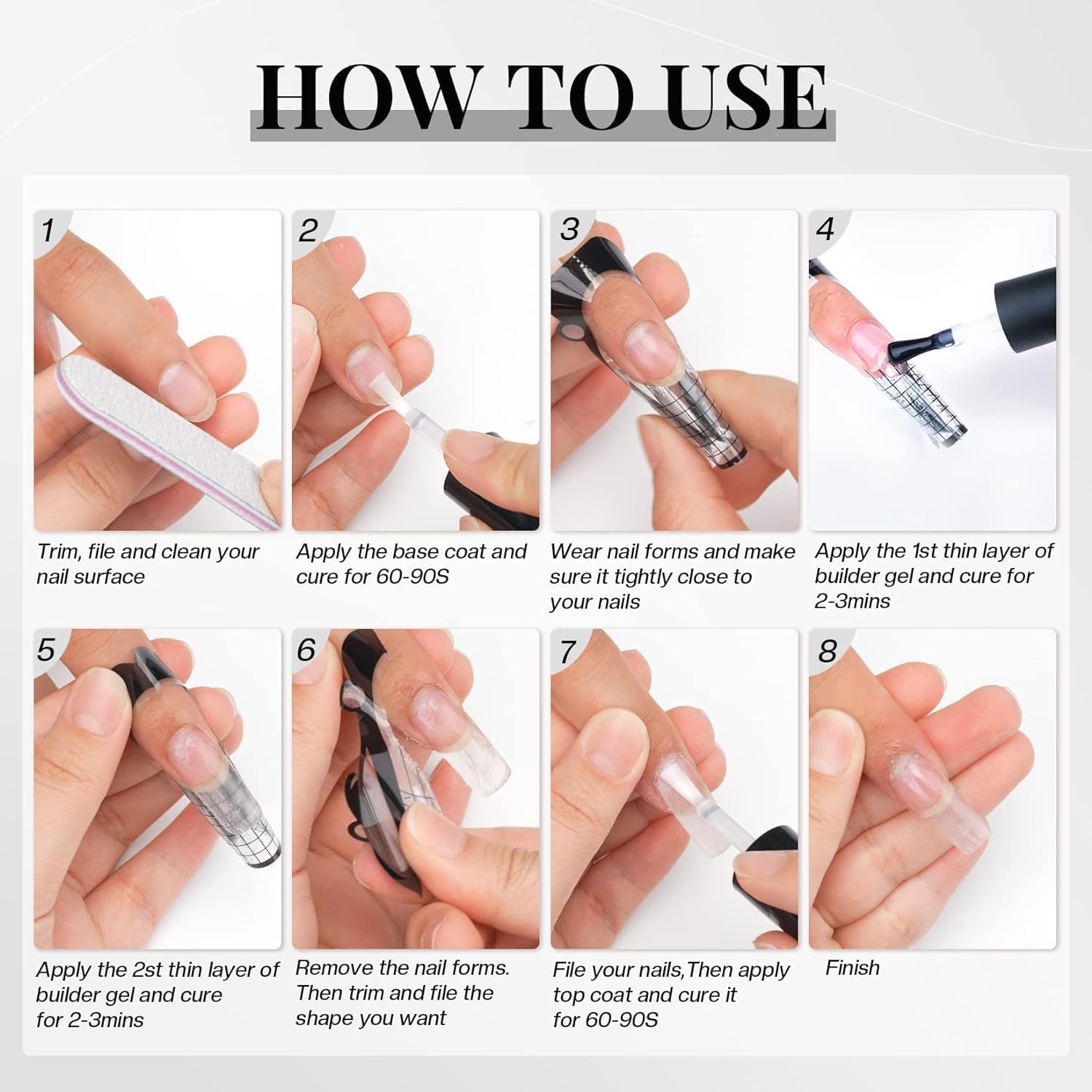 HOW TO USE

1
Trim, file and clean your nail surface

2
Apply the base coat and cure for 60-90S

3
Wear nail forms and make sure it tightly close to your nails

4
Apply the 1st thin layer of builder gel and cure for 2-3mins

5
Apply the 2st thin layer of builder gel and cure for 2-3mins

6
Remove the nail forms. Then trim and file the shape you want

7
File your nails,Then apply top coat and cure it for 60-90S

8
Finish