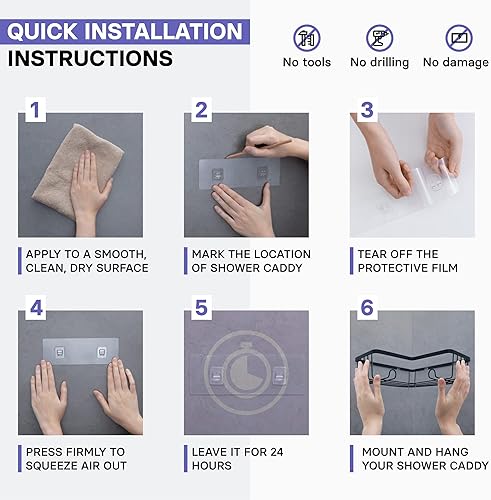 QUICK INSTALLATION INSTRUCTIONS

No tools No drilling No damage

1
APPLY TO A SMOOTH, CLEAN, DRY SURFACE

2
MARK THE LOCATION OF SHOWER CADDY

3
TEAR OFF THE PROTECTIVE FILM

4
PRESS FIRMLY TO SQUEEZE AIR OUT

5
LEAVE IT FOR 24 HOURS

6
MOUNT AND HANG YOUR SHOWER CADDY