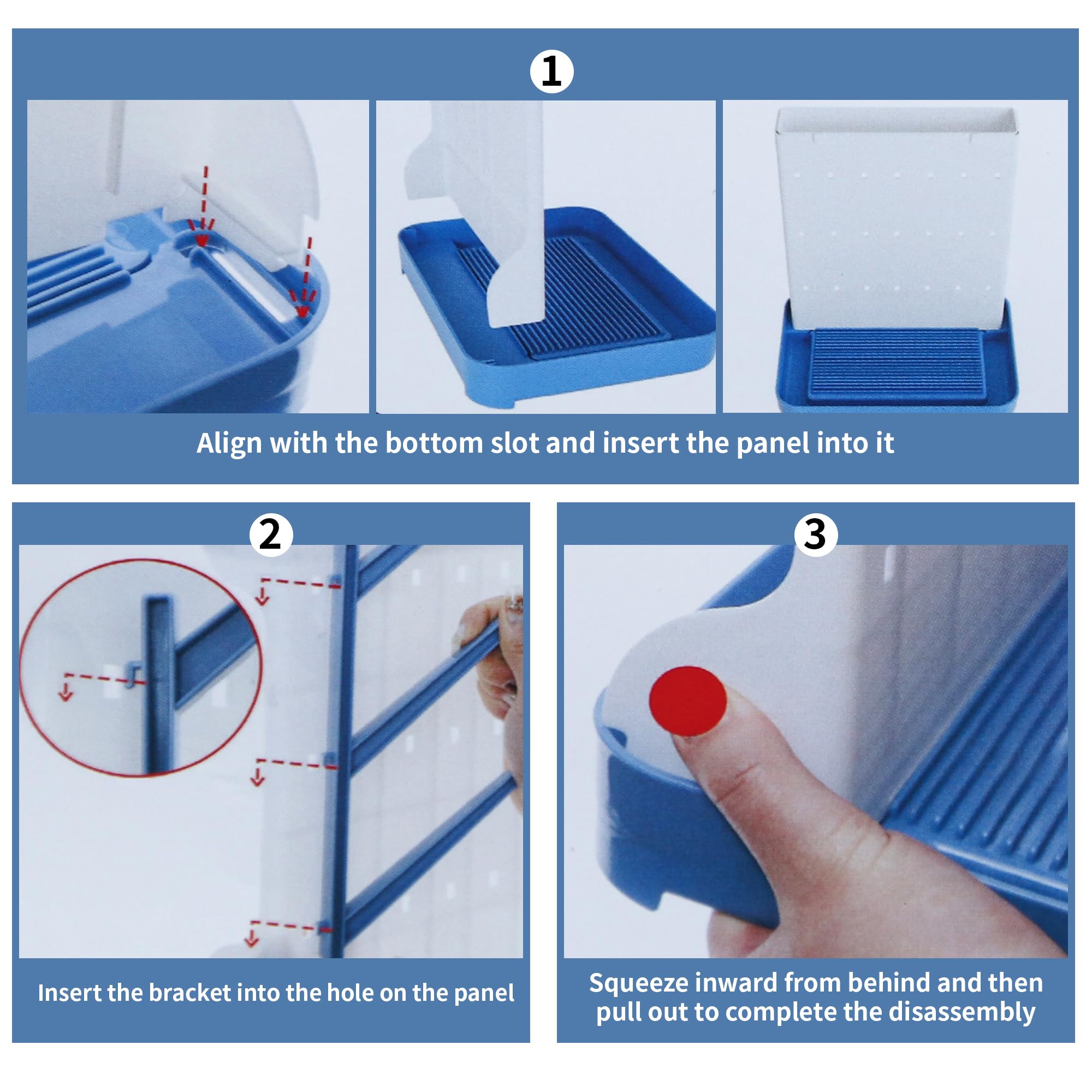 1

Align with the bottom slot and insert the panel into it

2

Insert the bracket into the hole on the panel

3

Squeeze inward from behind and then pull out to complete the disassembly