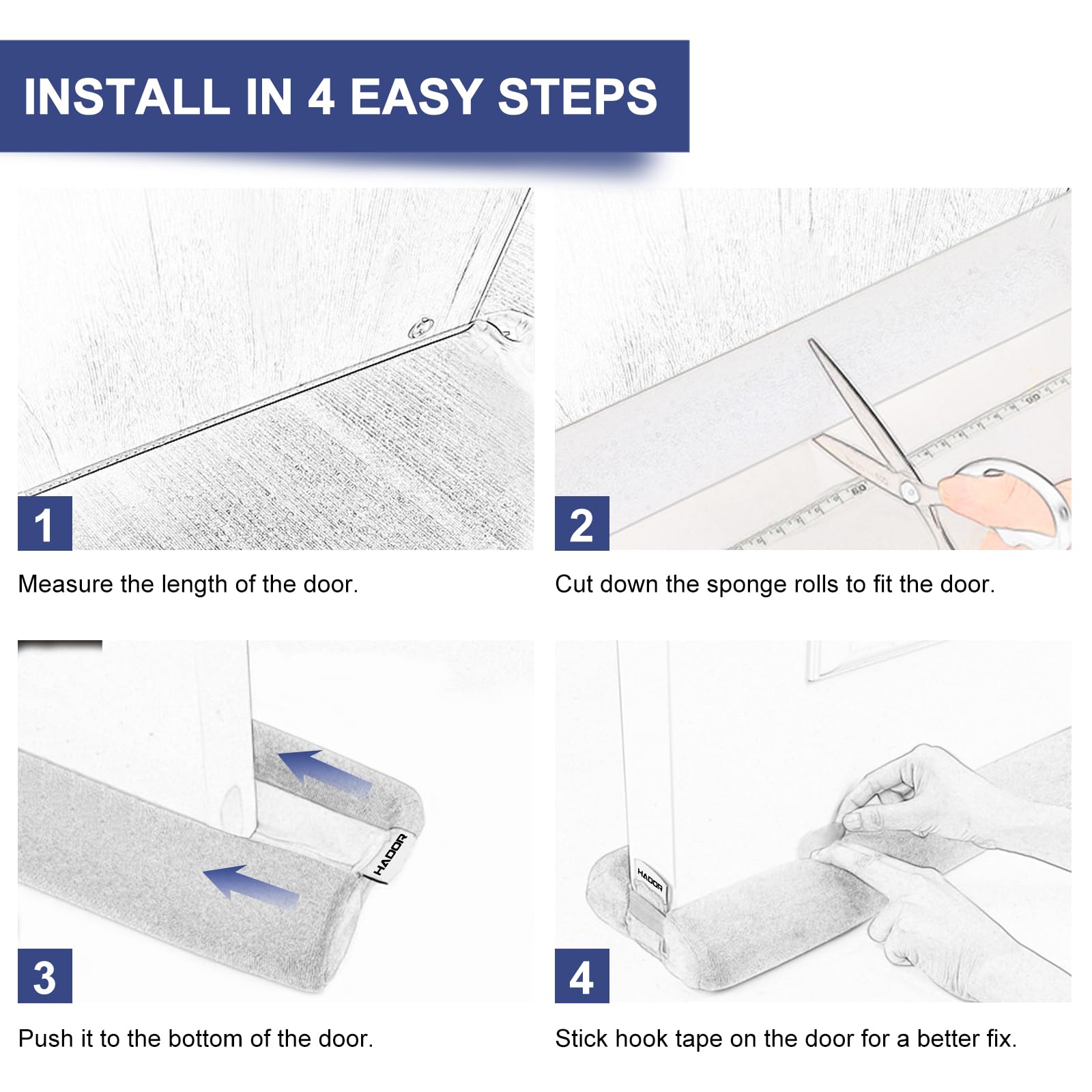 INSTALL IN 4 EASY STEPS

1

Measure the length of the door.

2

Cut down the sponge rolls to fit the door.

HADOR

3

Push it to the bottom of the door.

HADOR

4

Stick hook tape on the door for a better fix.