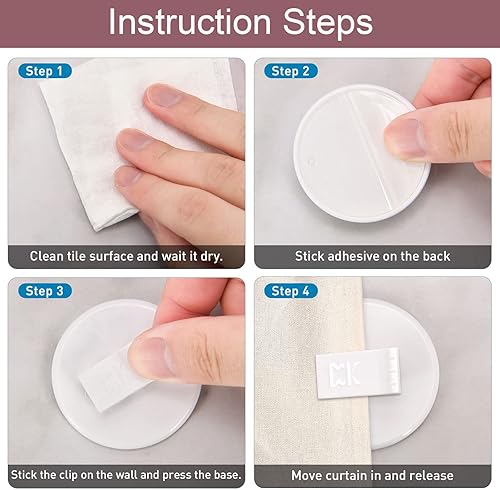 Instruction Steps

Step 1

Clean tile surface and wait it dry.

Step 2

Stick adhesive on the back

Step 3

Stick the clip on the wall and press the base.

Step 4

Move curtain in and release