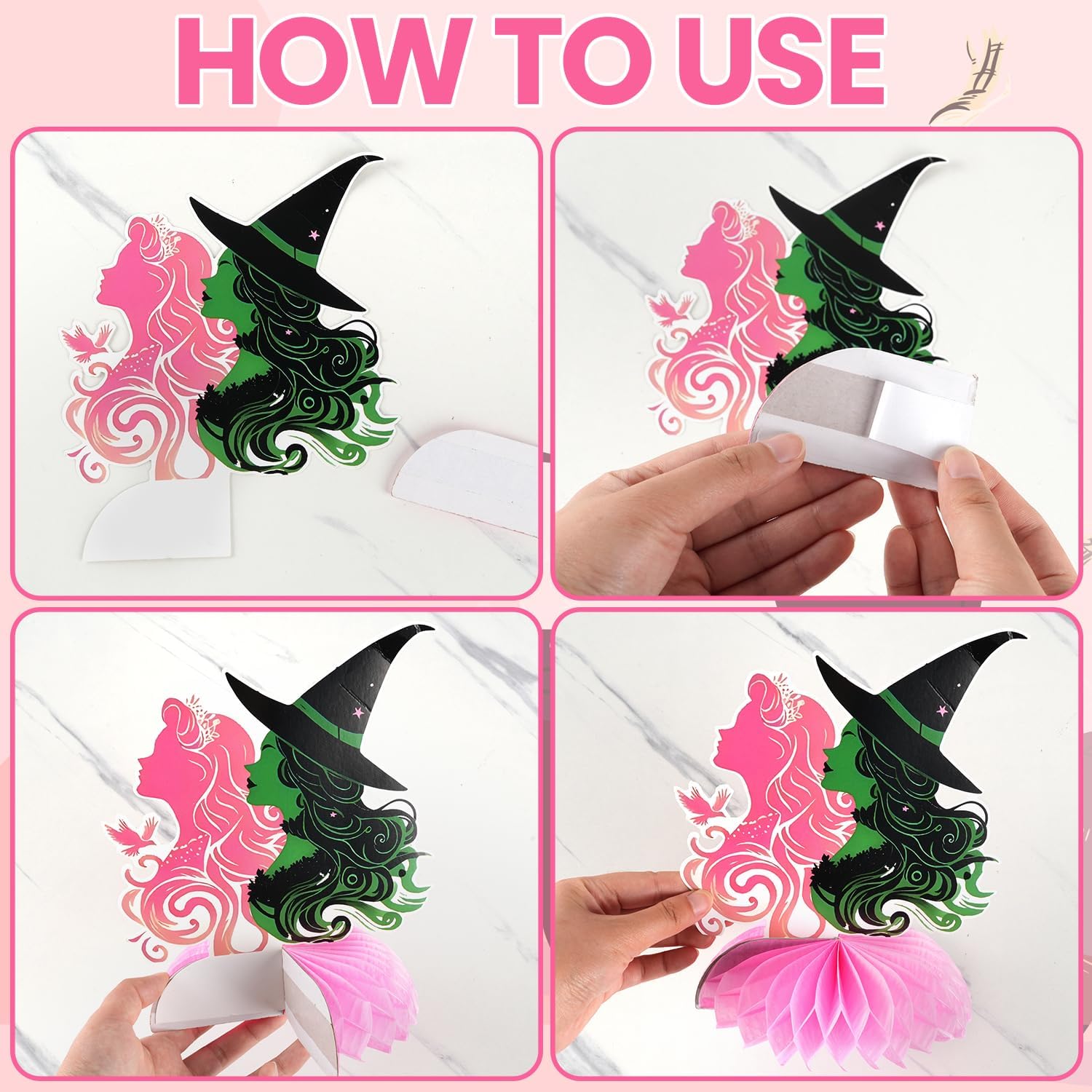 HOW TO USE