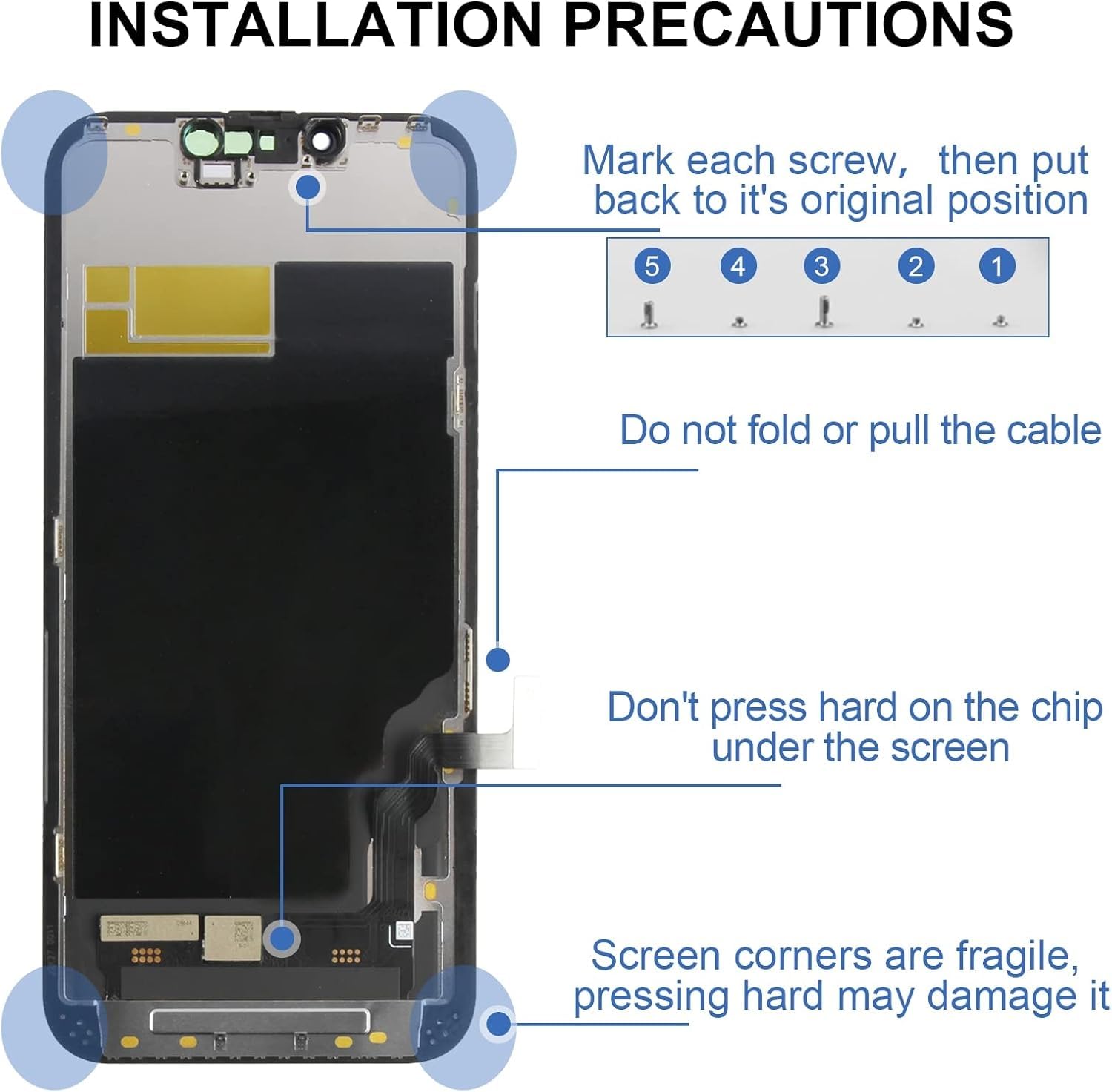 INSTALLATION PRECAUTIONS

Mark each screw, then put back to it's original position

5 4 3 2 1

Do not fold or pull the cable

Don't press hard on the chip under the screen

Screen corners are fragile, pressing hard may damage it